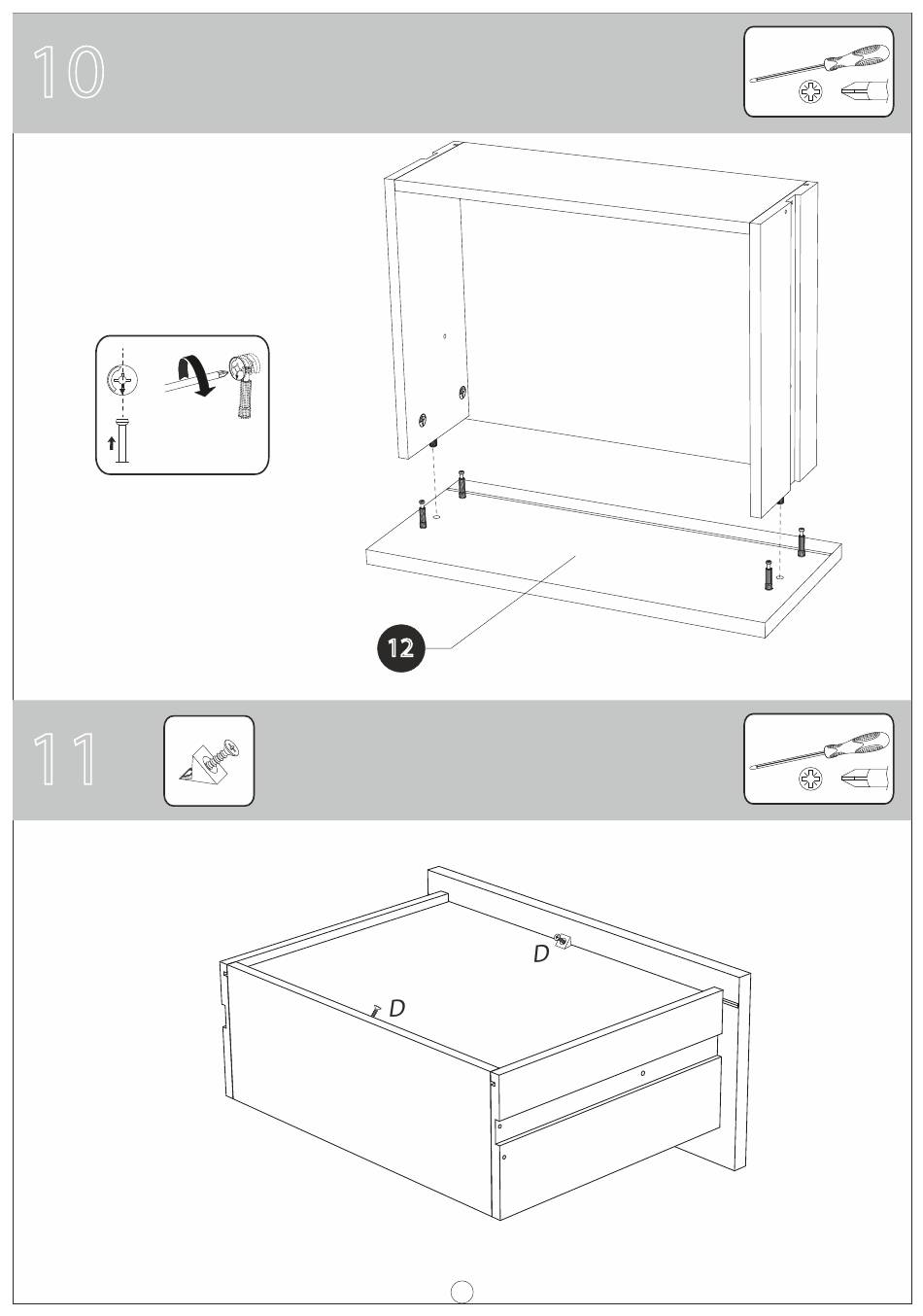 10

12

11

D

D