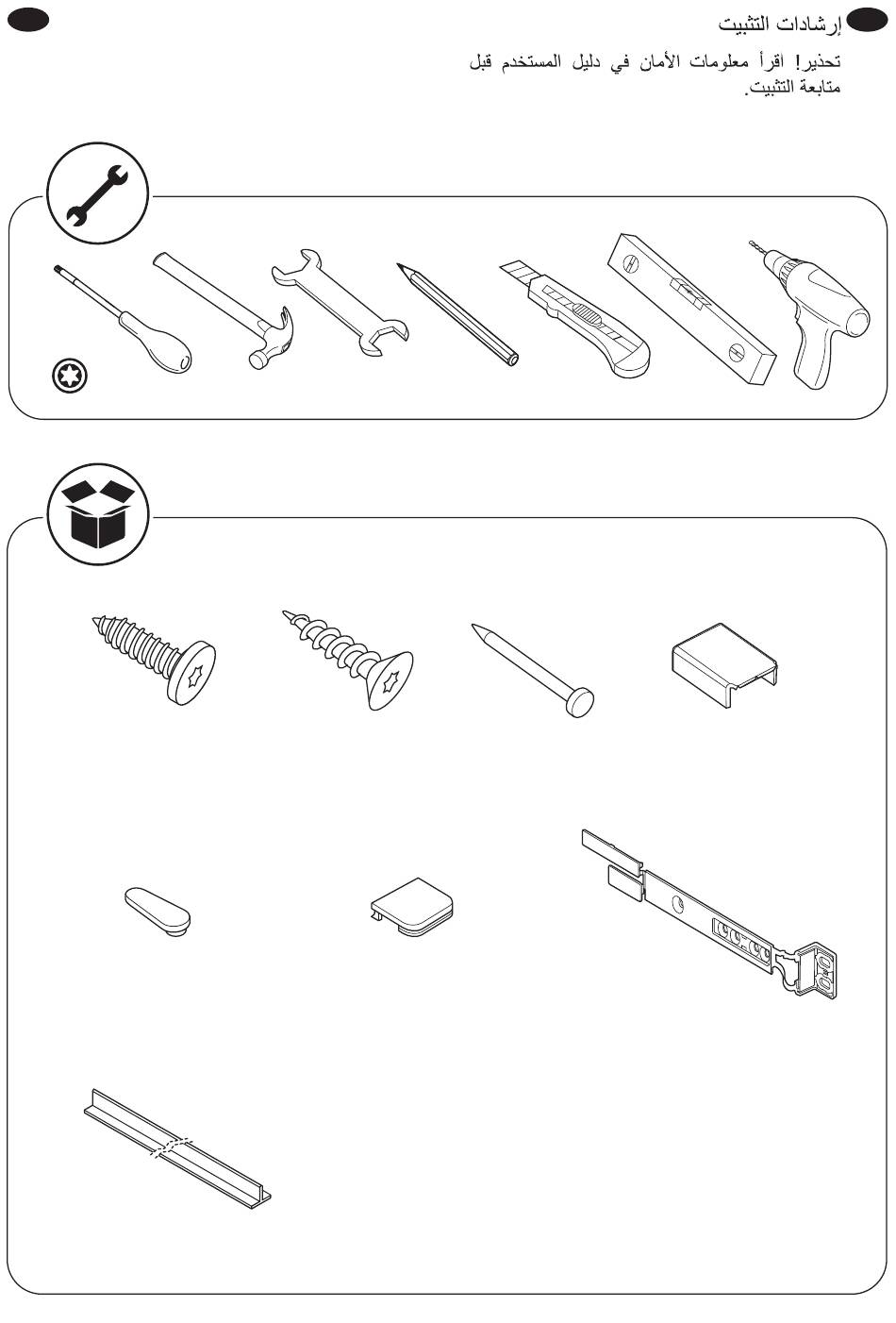 إرشادات التثبيت

تحذير! اقرأ معلومات الأمان في دليل المستخدم قبل متابعة التثبيت.