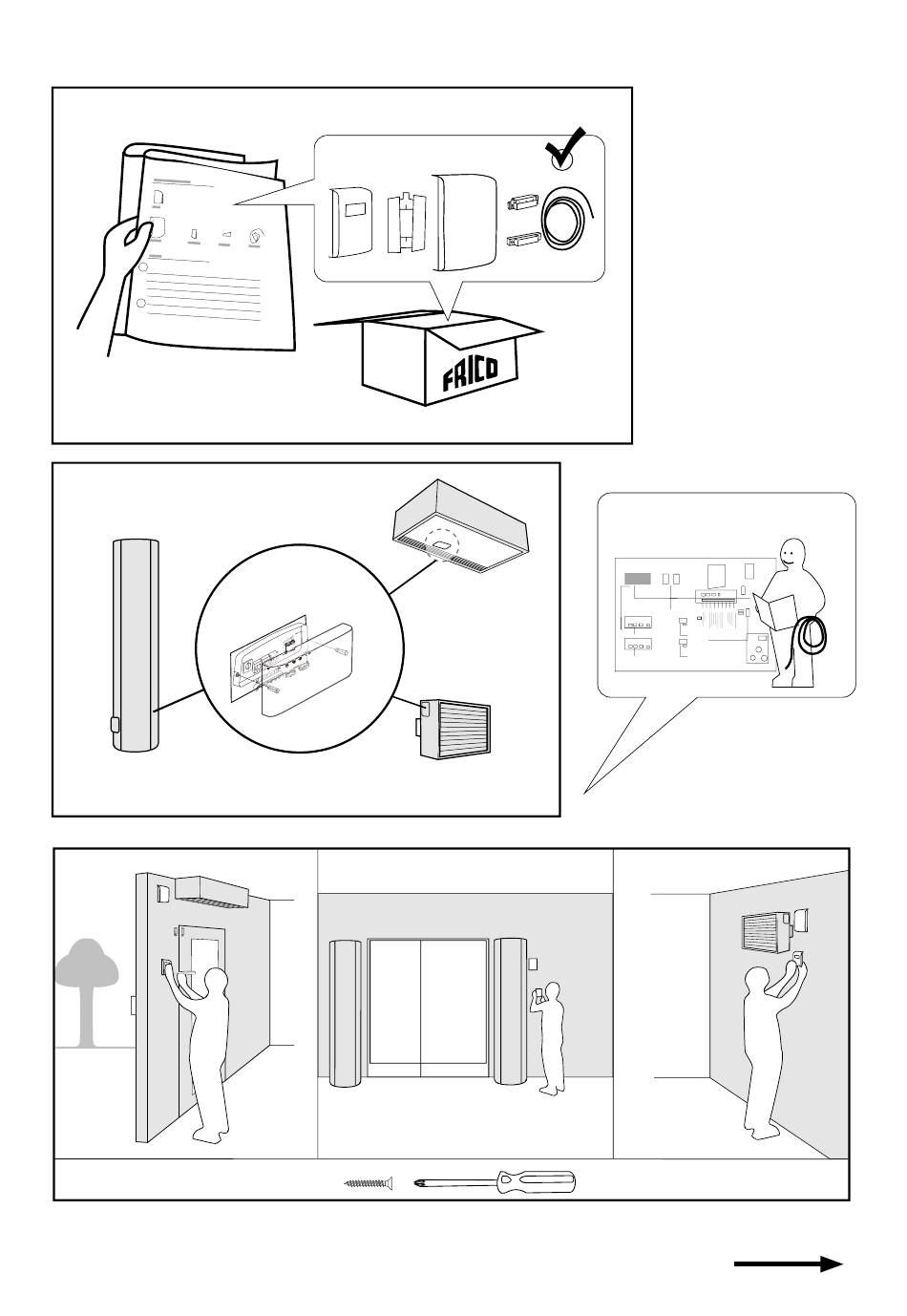 FRICO