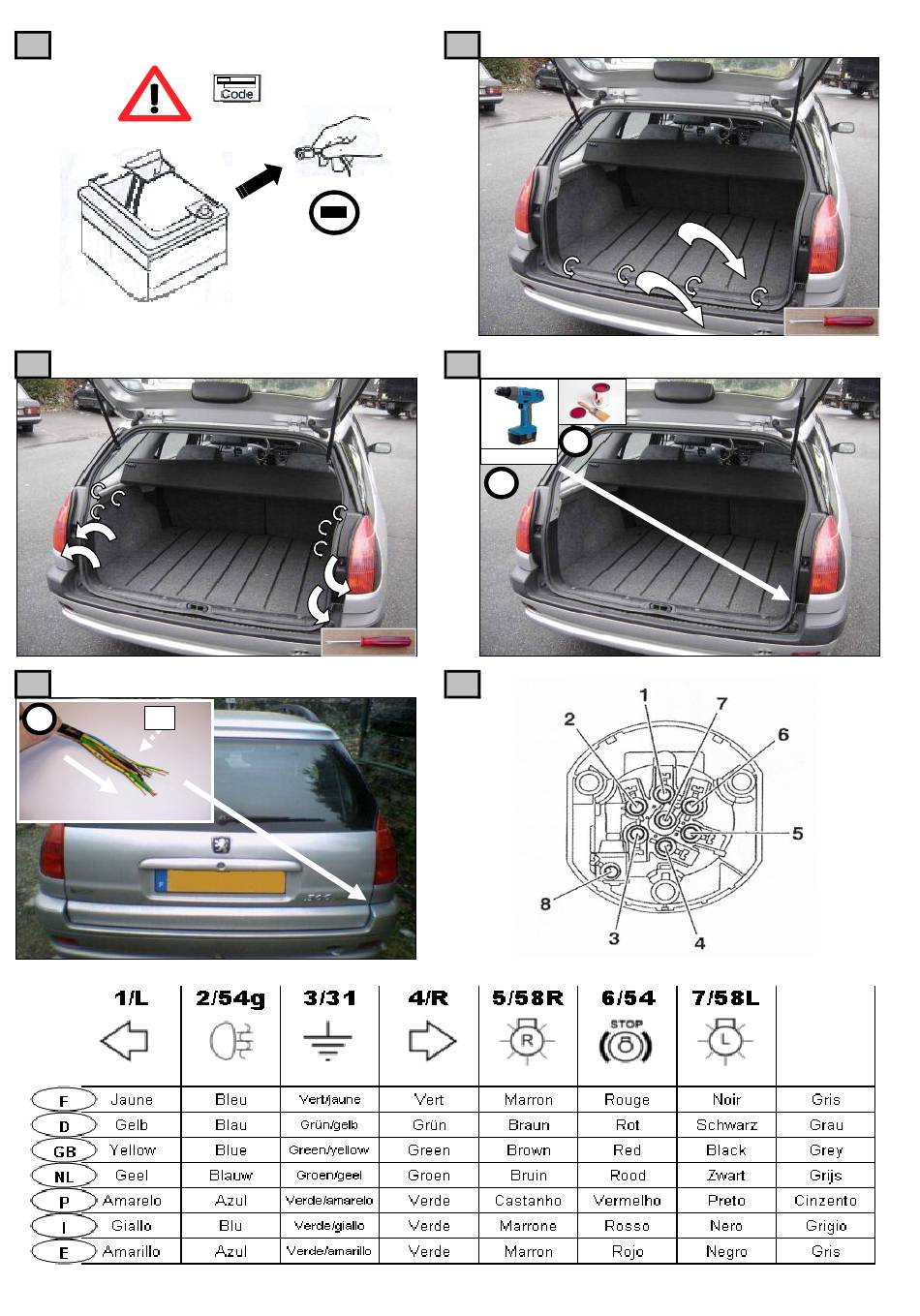 Code

1
7
2
6
5
8
3
4

| | 1/L | 2/54g | 3/31 | 4/R | 5/58R | 6/54 | 7/58L | |
|---|---|---|---|---|---|---|---|---|
| | | | | | R | STOP | L | |
| F | Jaune | Bleu | Vert/jaune | Vert | Marron | Rouge | Noir | Gris |
| D | Gelb | Blau | Grün/gelb | Grün | Braun | Rot | Schwarz | Grau |
| GB | Yellow | Blue | Green/yellow | Green | Brown | Red | Black | Grey |
| NL | Geel | Blauw | Groen/geel | Groen | Bruin | Rood | Zwart | Grijs |
| P | Amarelo | Azul | Verde/amarelo | Verde | Castanho | Vermelho | Preto | Cinzento |
| I | Giallo | Blu | Verde/giallo | Verde | Marrone | Rosso | Nero | Grigio |
| E | Amarillo | Azul | Verde/amarillo | Verde | Marron | Rojo | Negro | Gris |