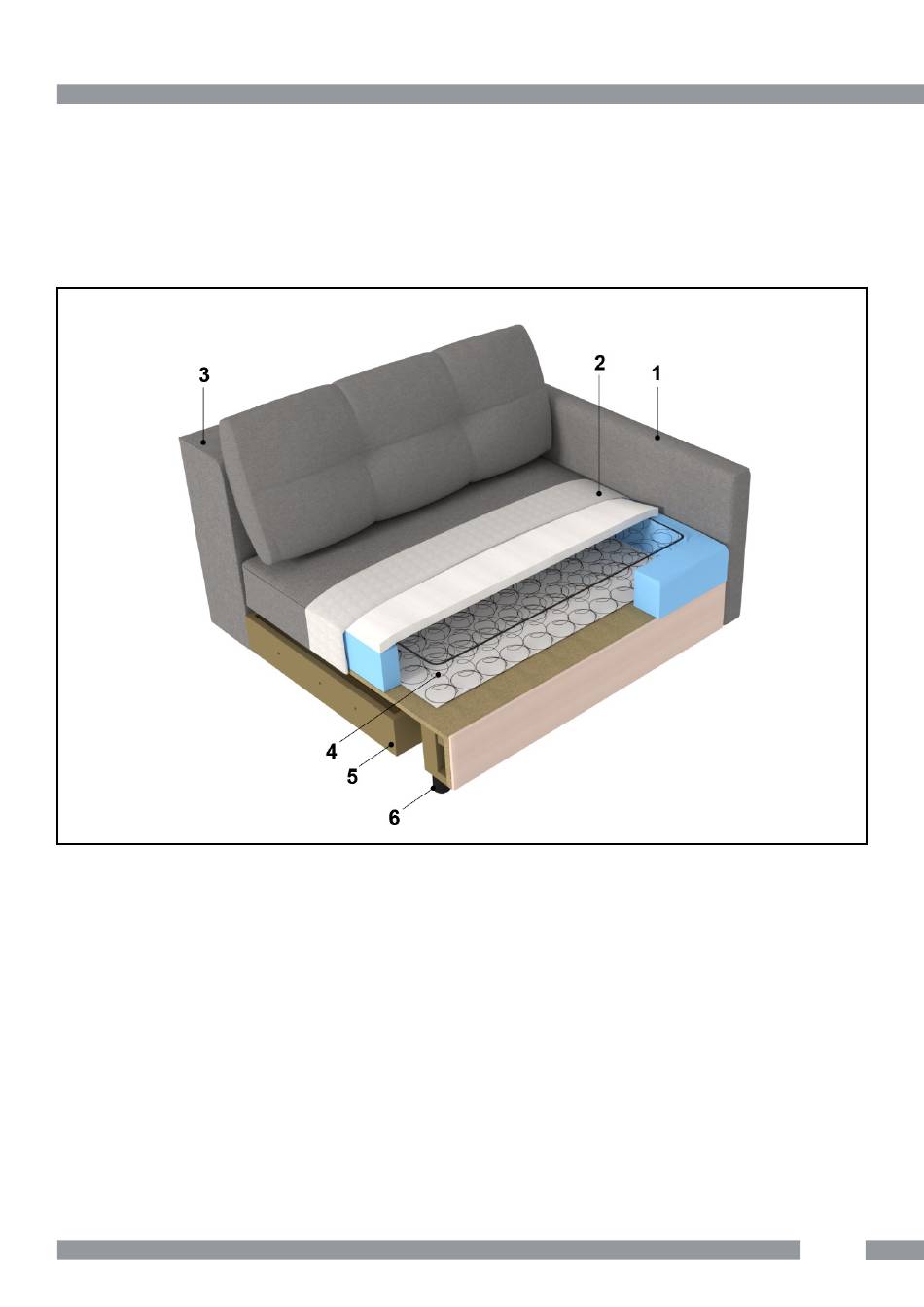 3
2
1
4
5
6