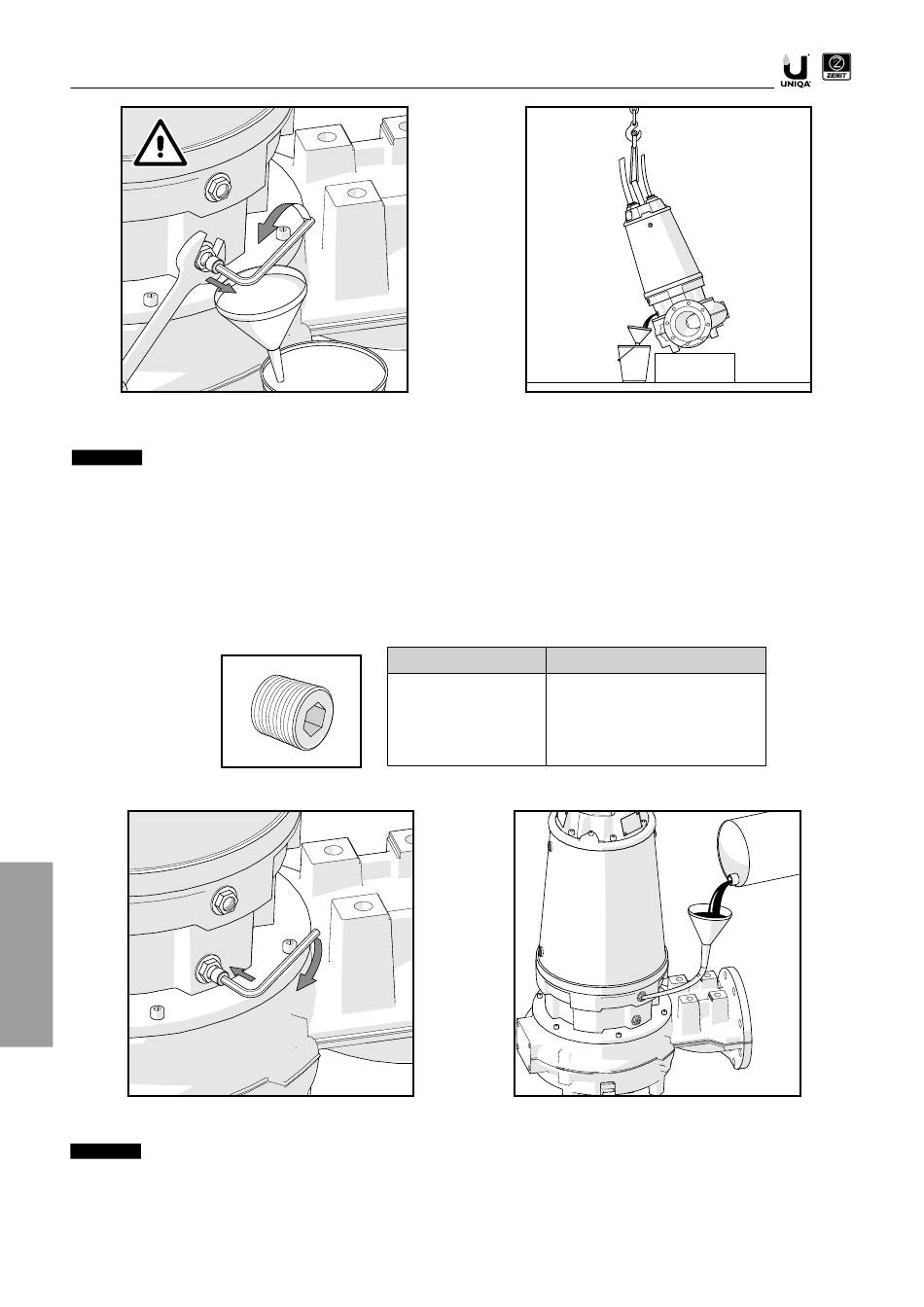 UNIQA
ZENIT