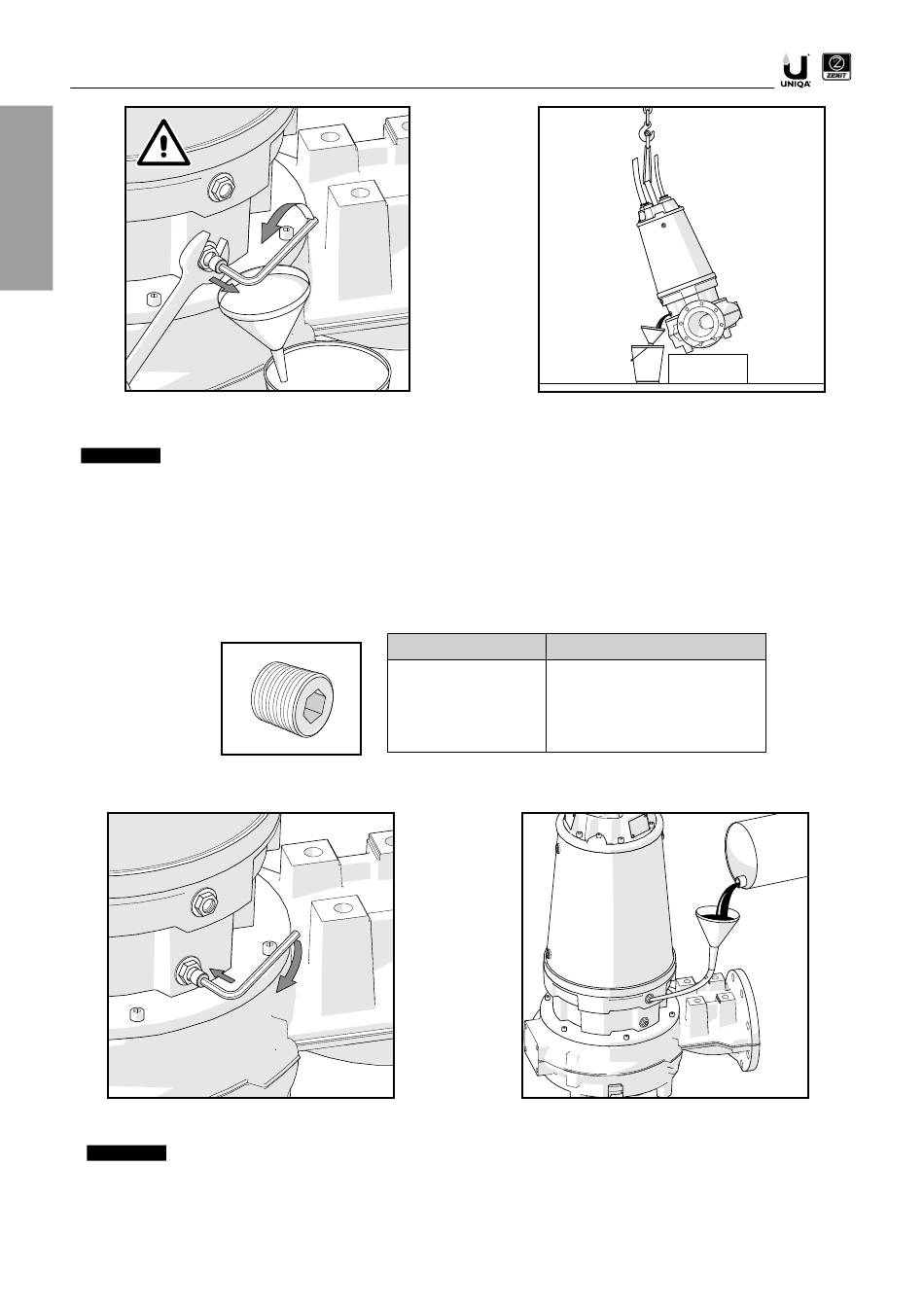 UNIQA

ZENIT