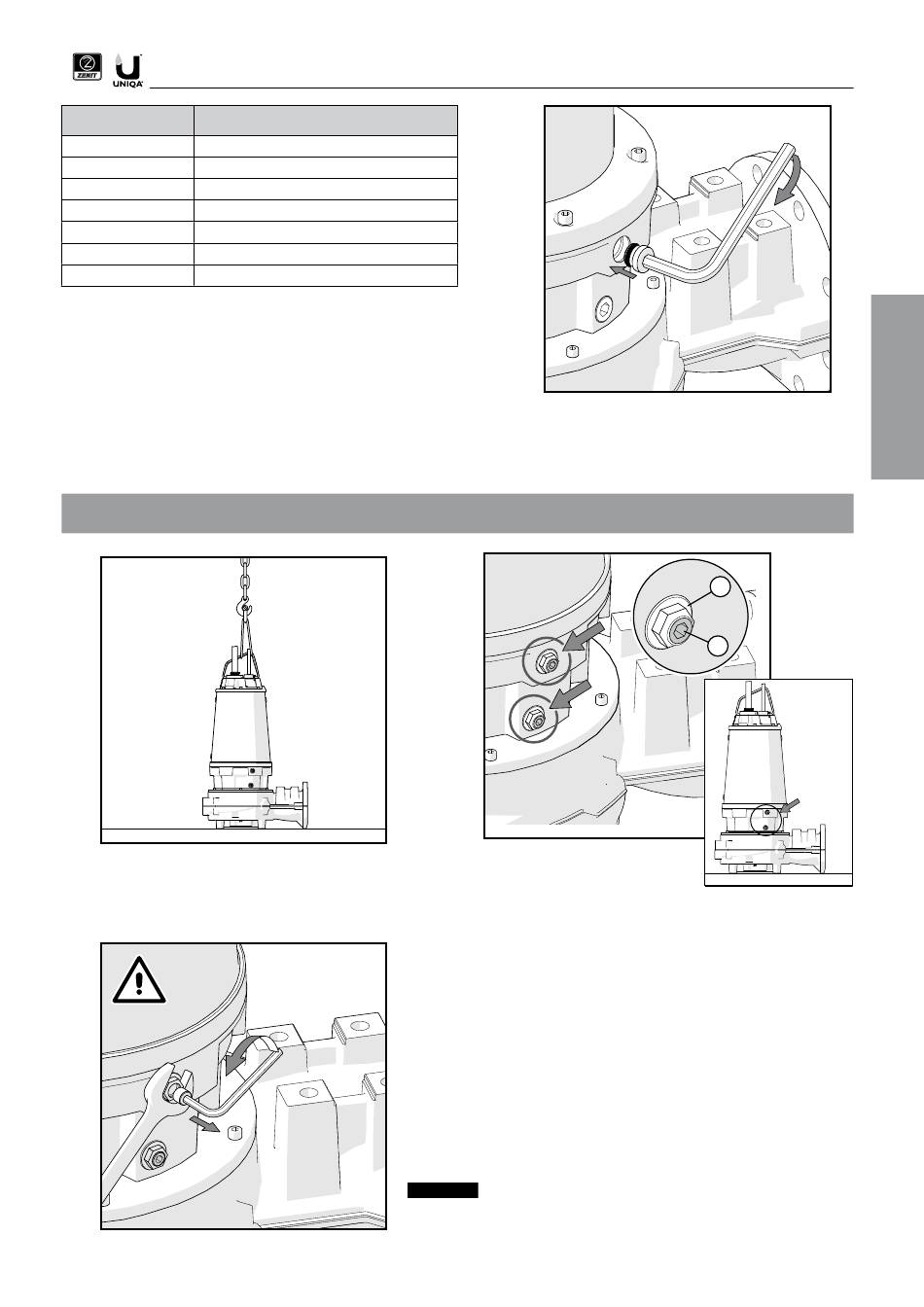 ZENIT UNIQA