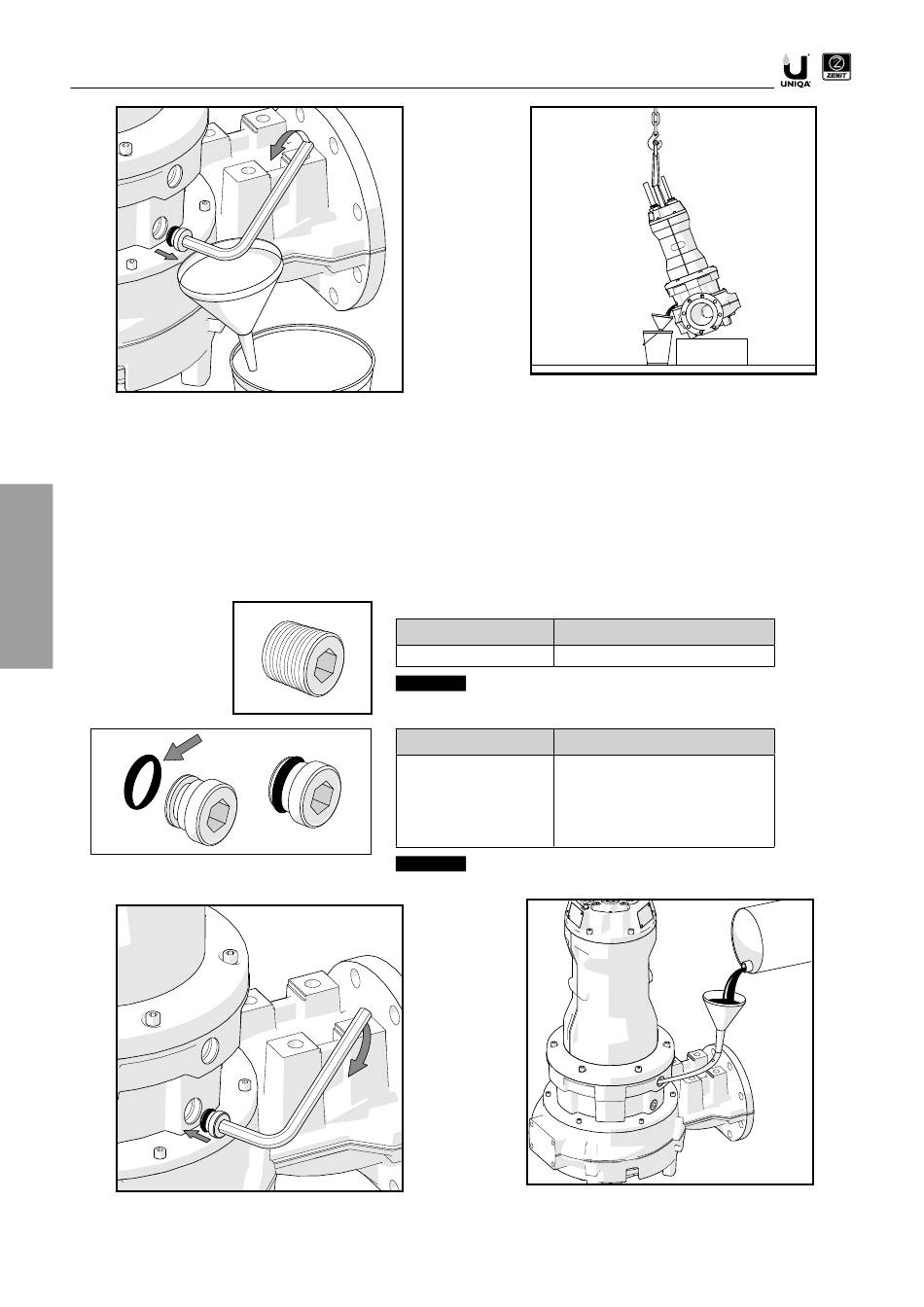 UNIQA

ZENIT