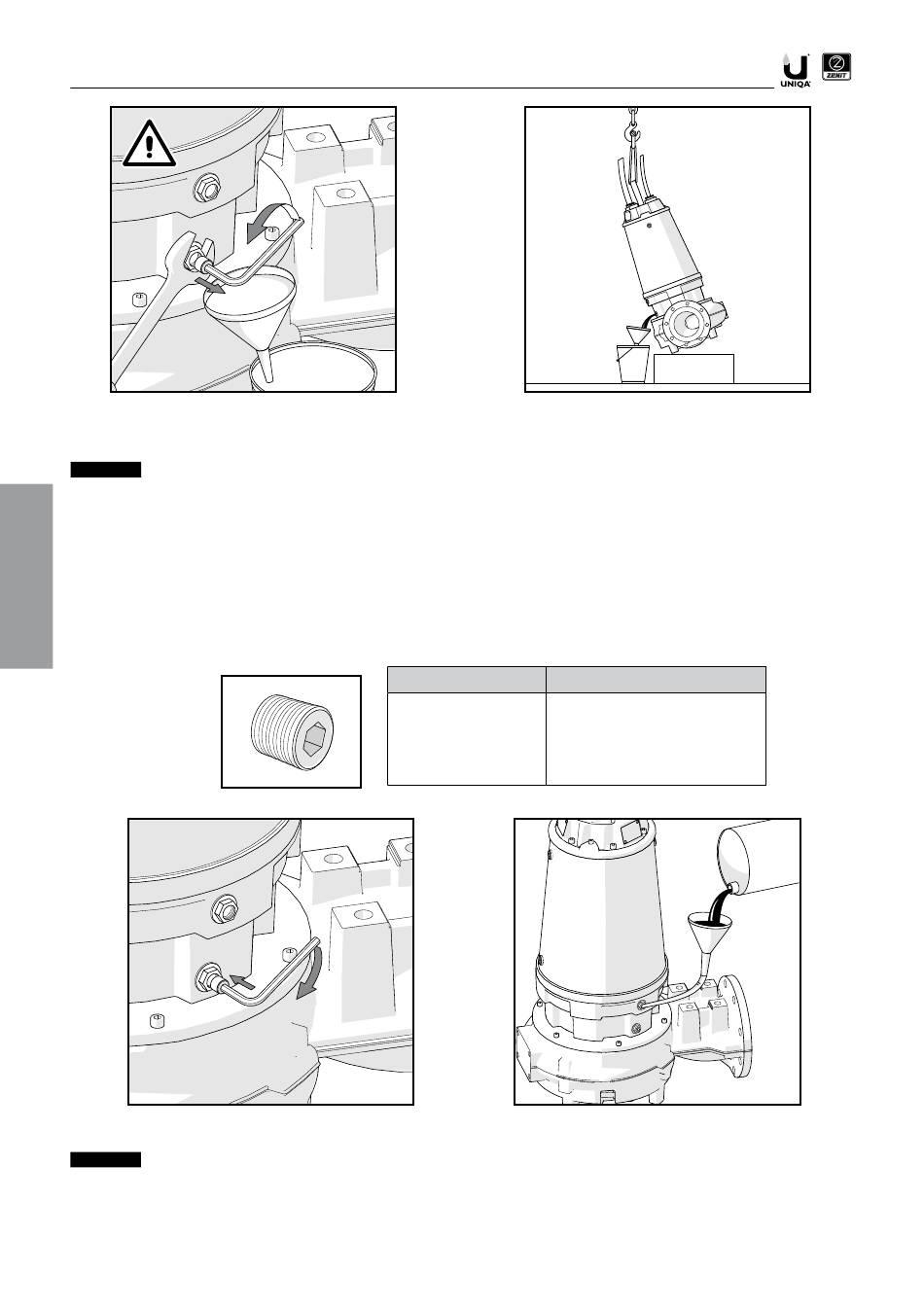 UNIQA

ZENIT