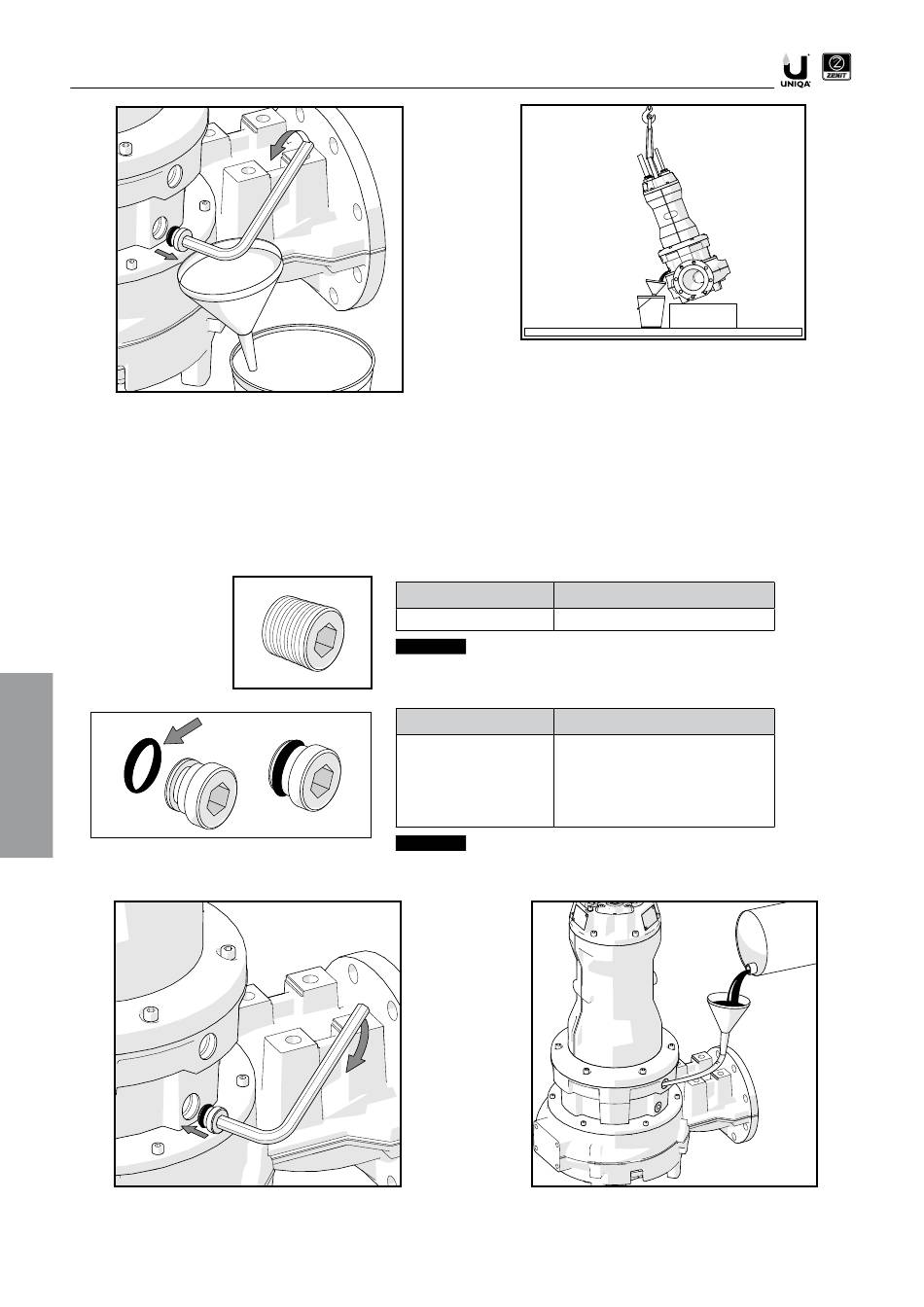 UNIQA ZENIT