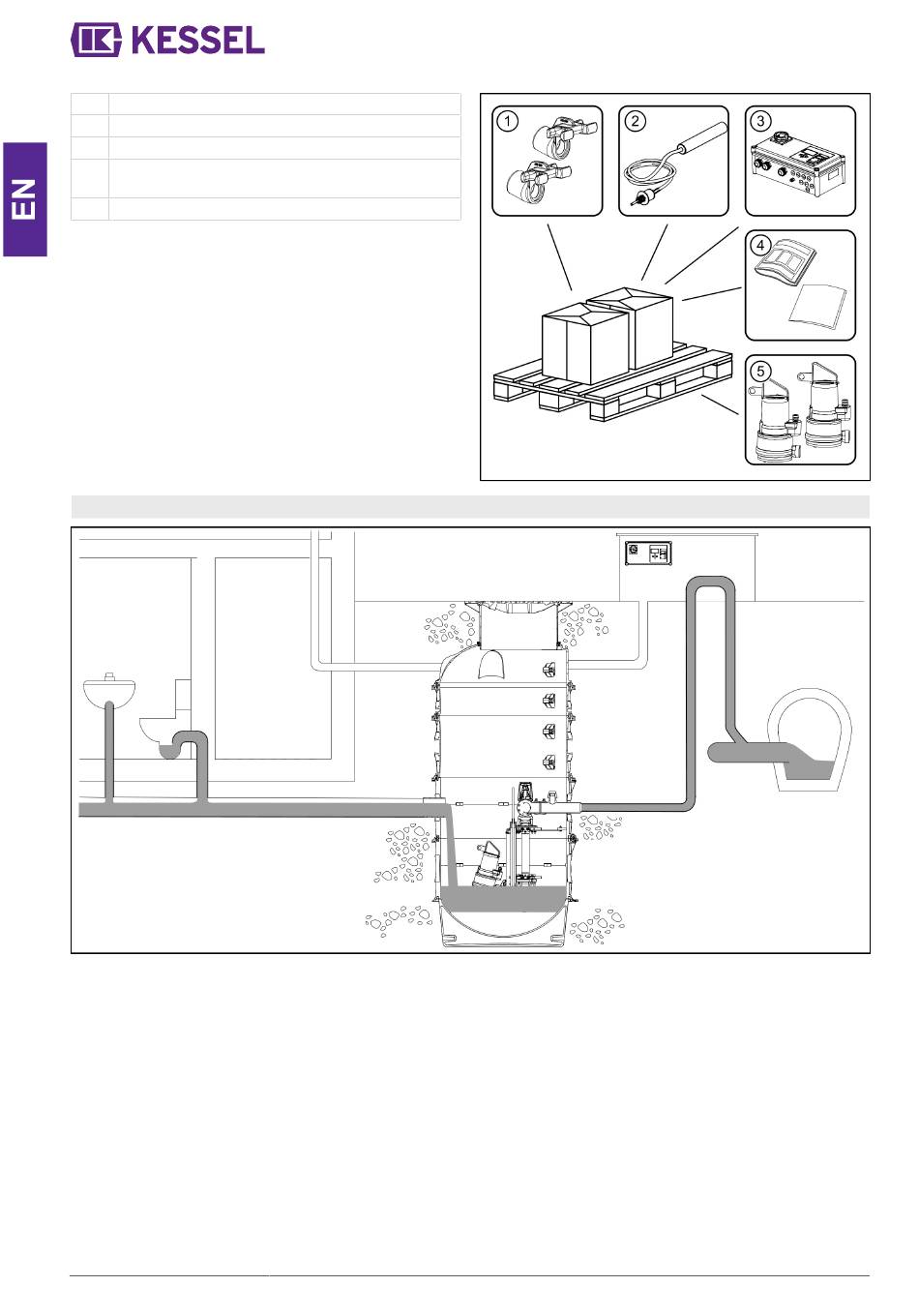 KESSEL

EN

1

2

3

4

5