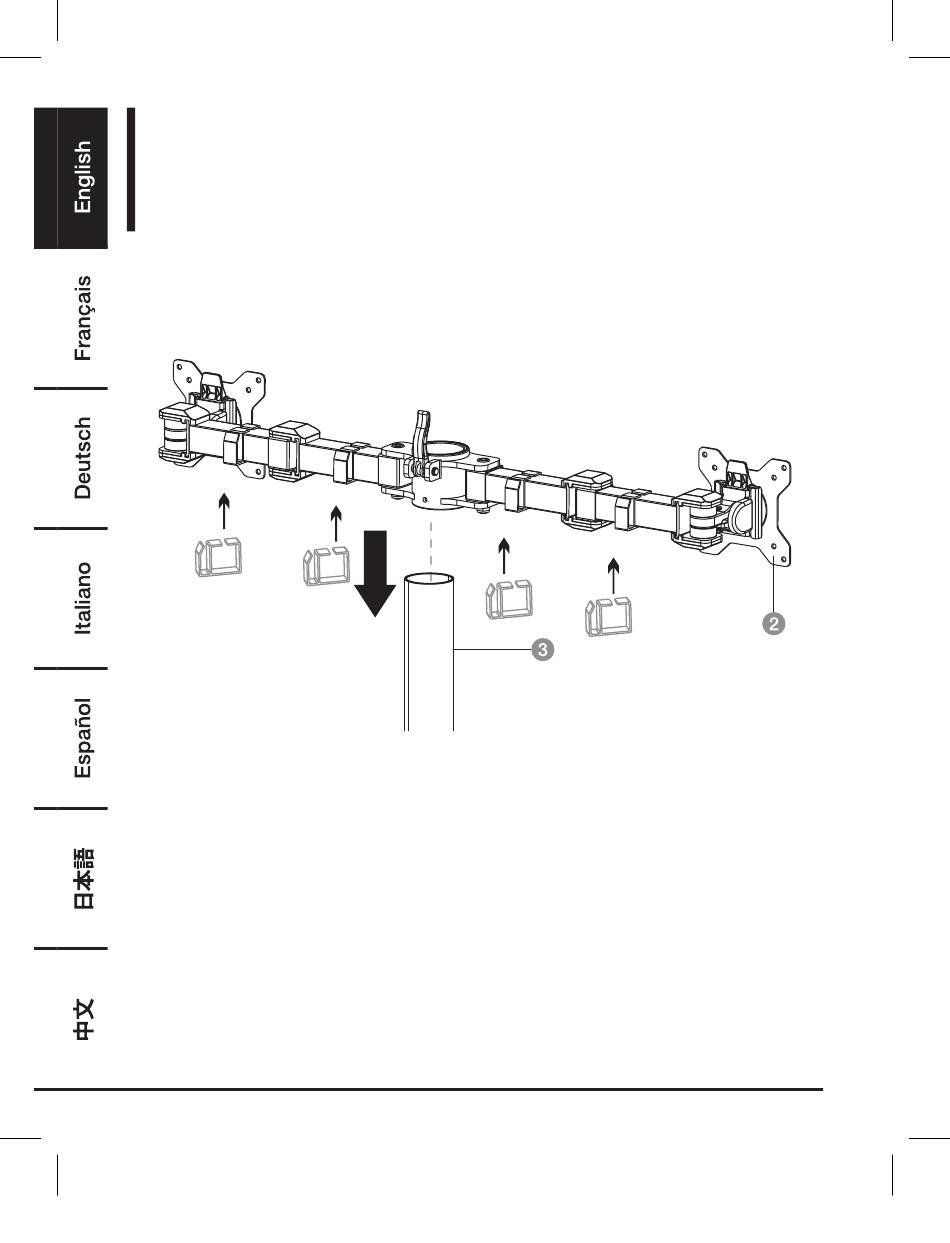 English

Français

Deutsch

Italiano

Español

日本語

中文

2

3