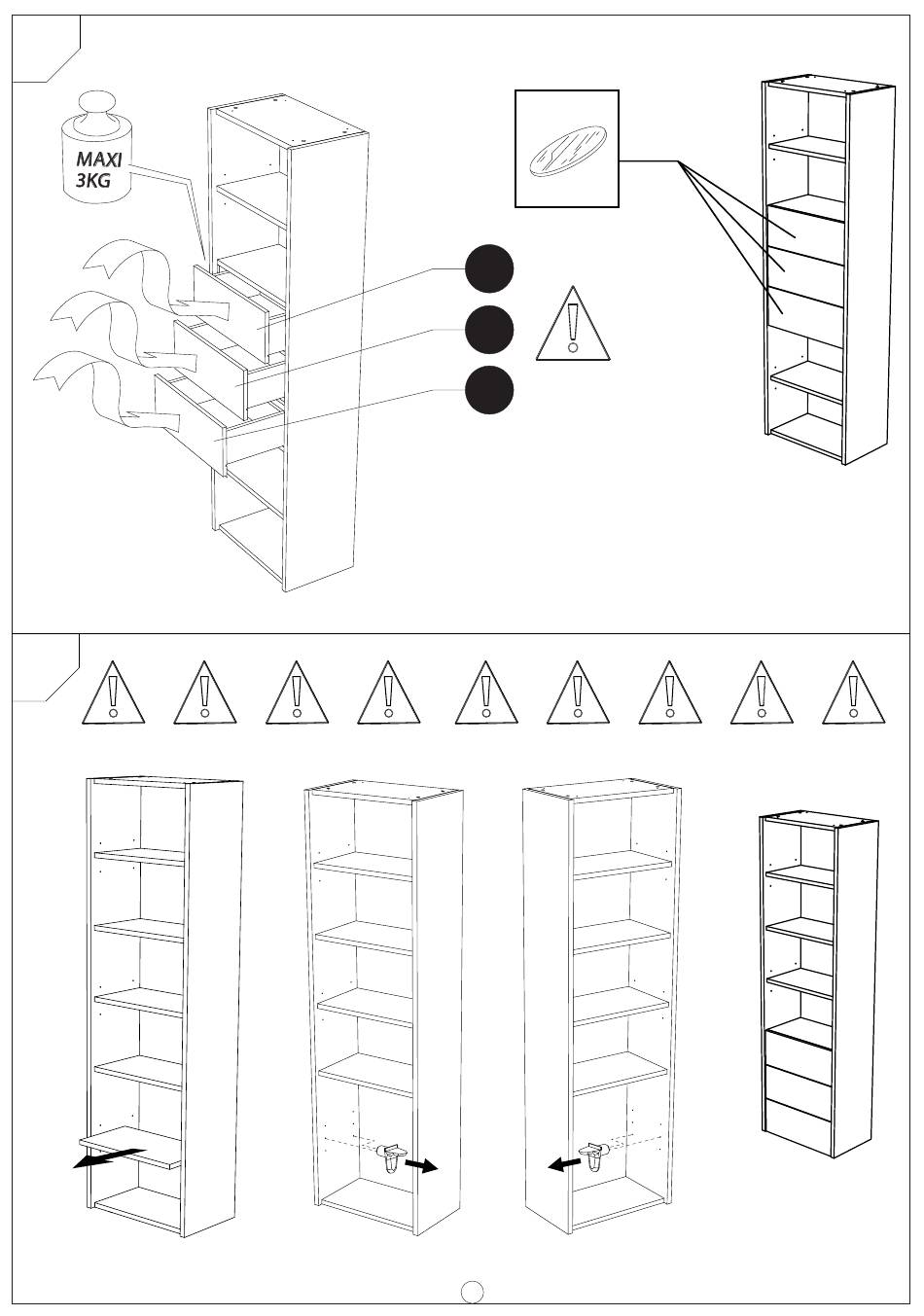 MAXI
3KG