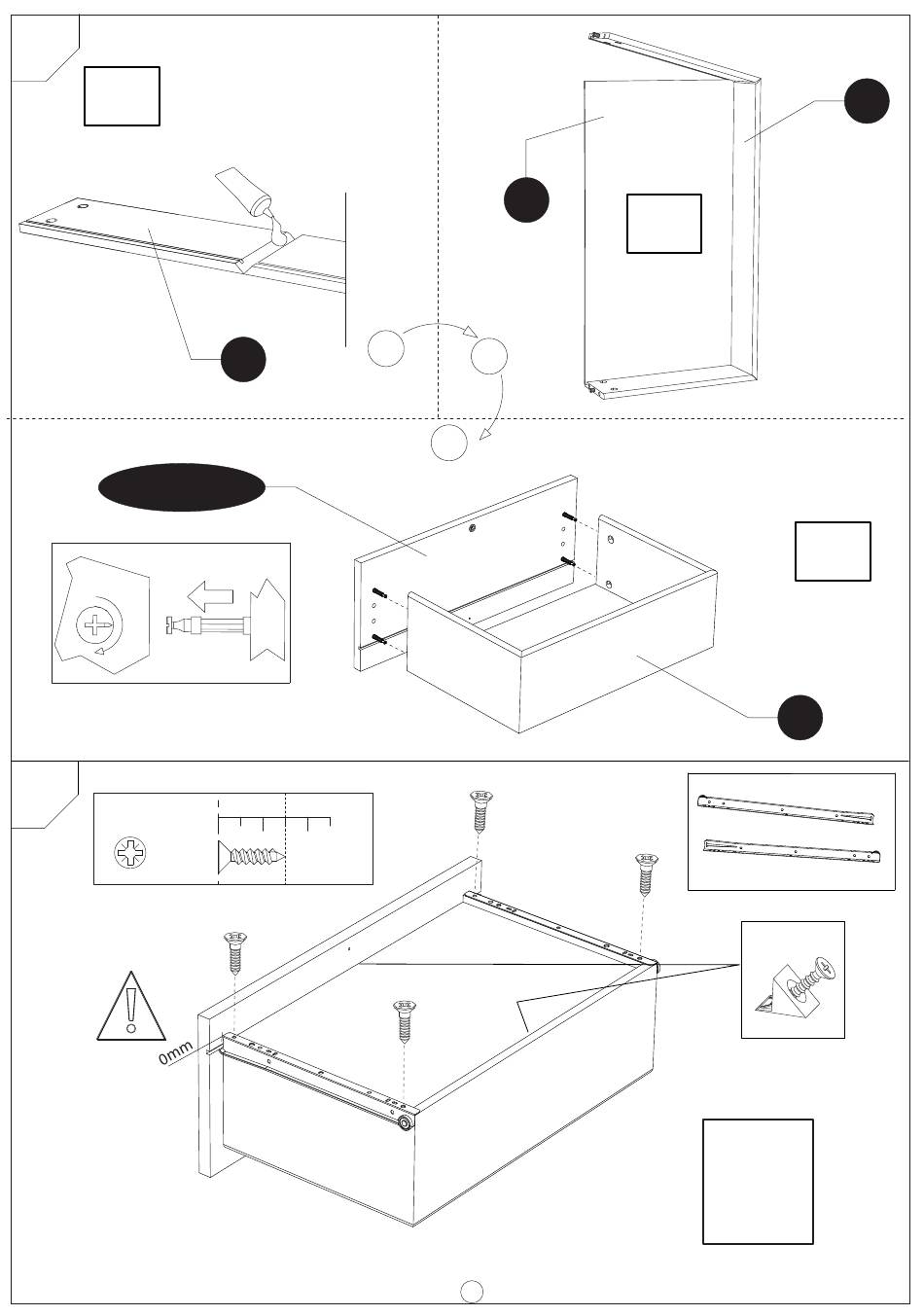 0mm