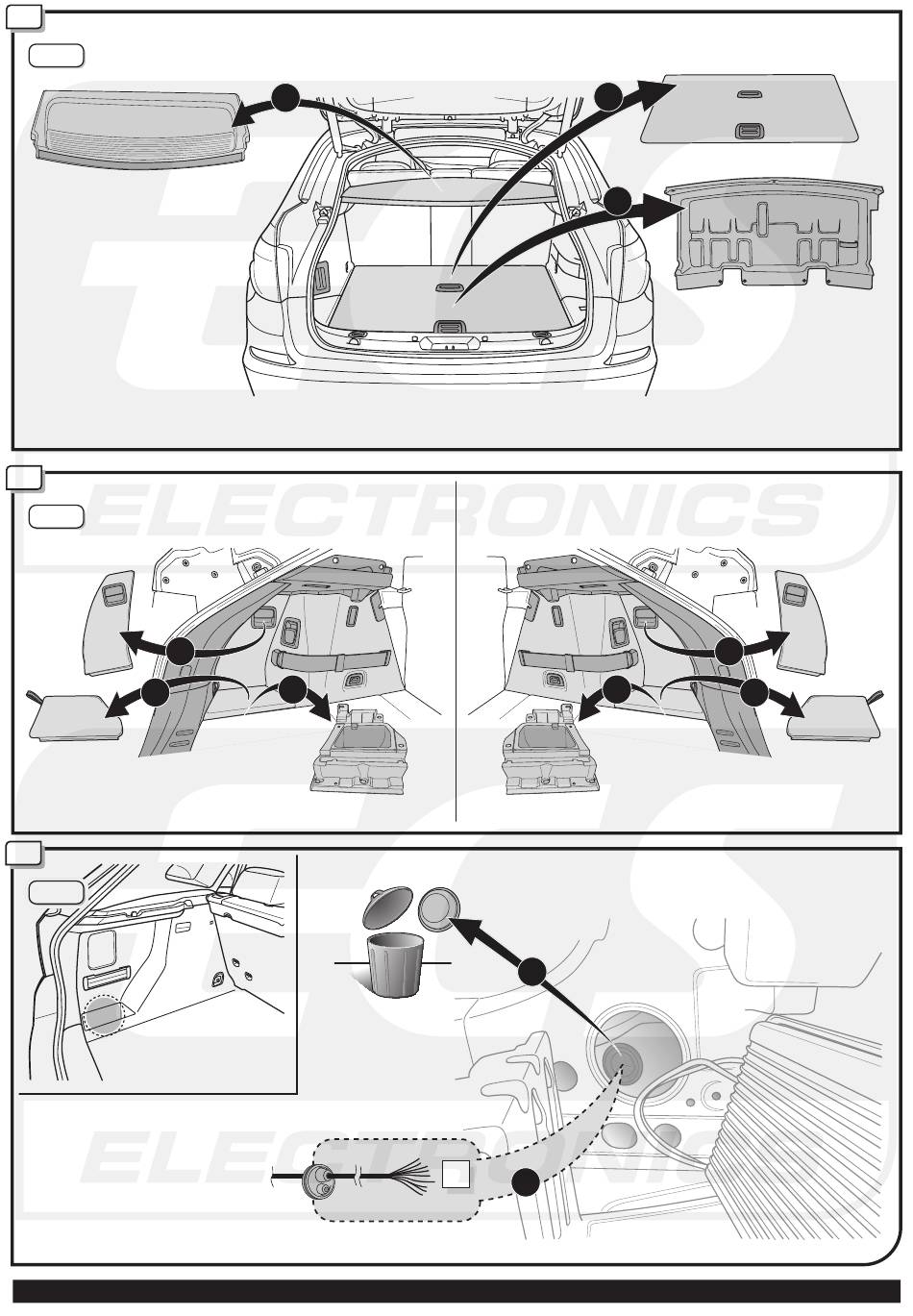 ELECTRONICS

ELECTRONICS