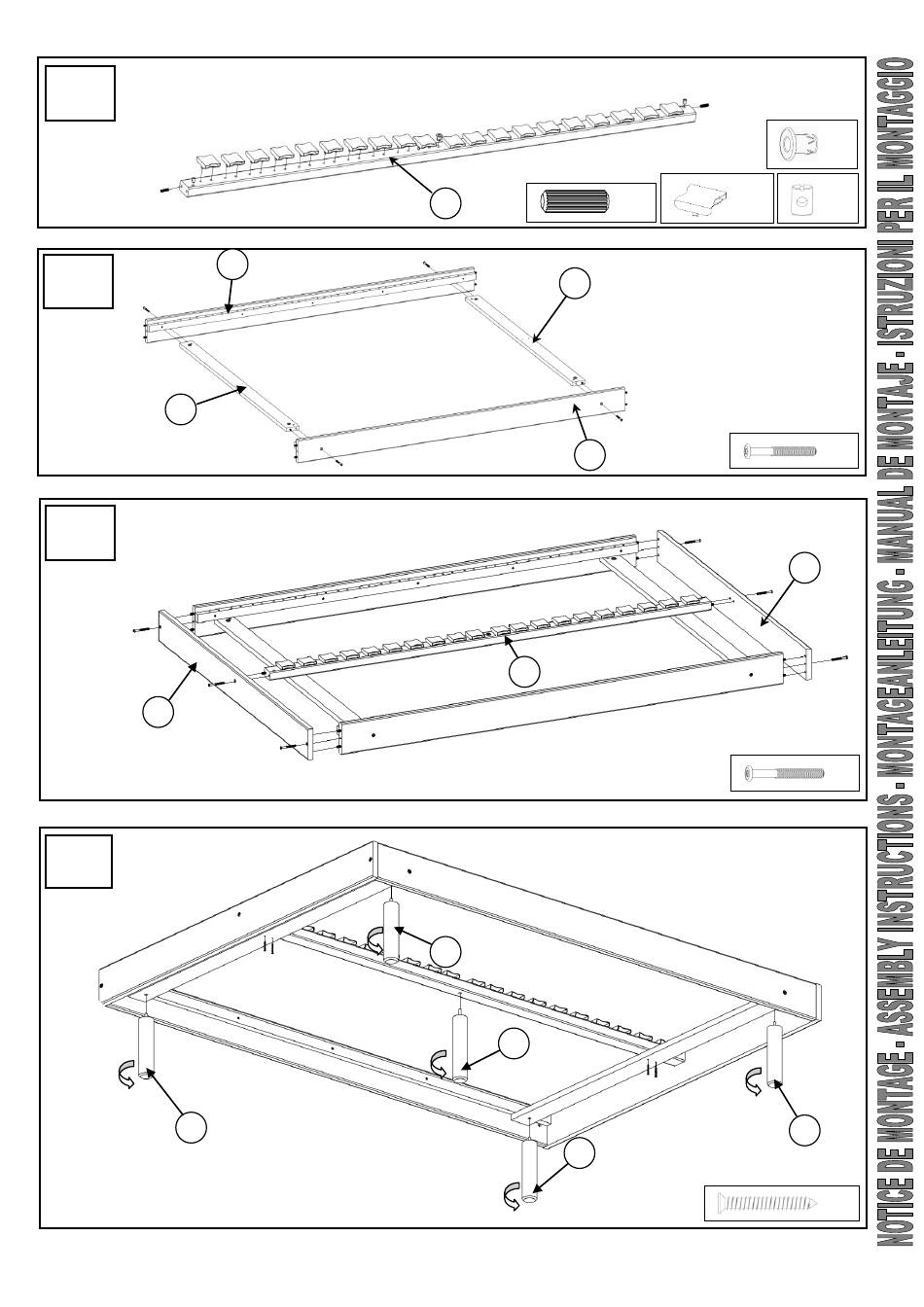 NOTICE DE MONTAGE - ASSEMBLY INSTRUCTIONS - MONTAGEANLEITUNG - MANUAL DE MONTAJE - ISTRUZIONI PER IL MONTAGGIO