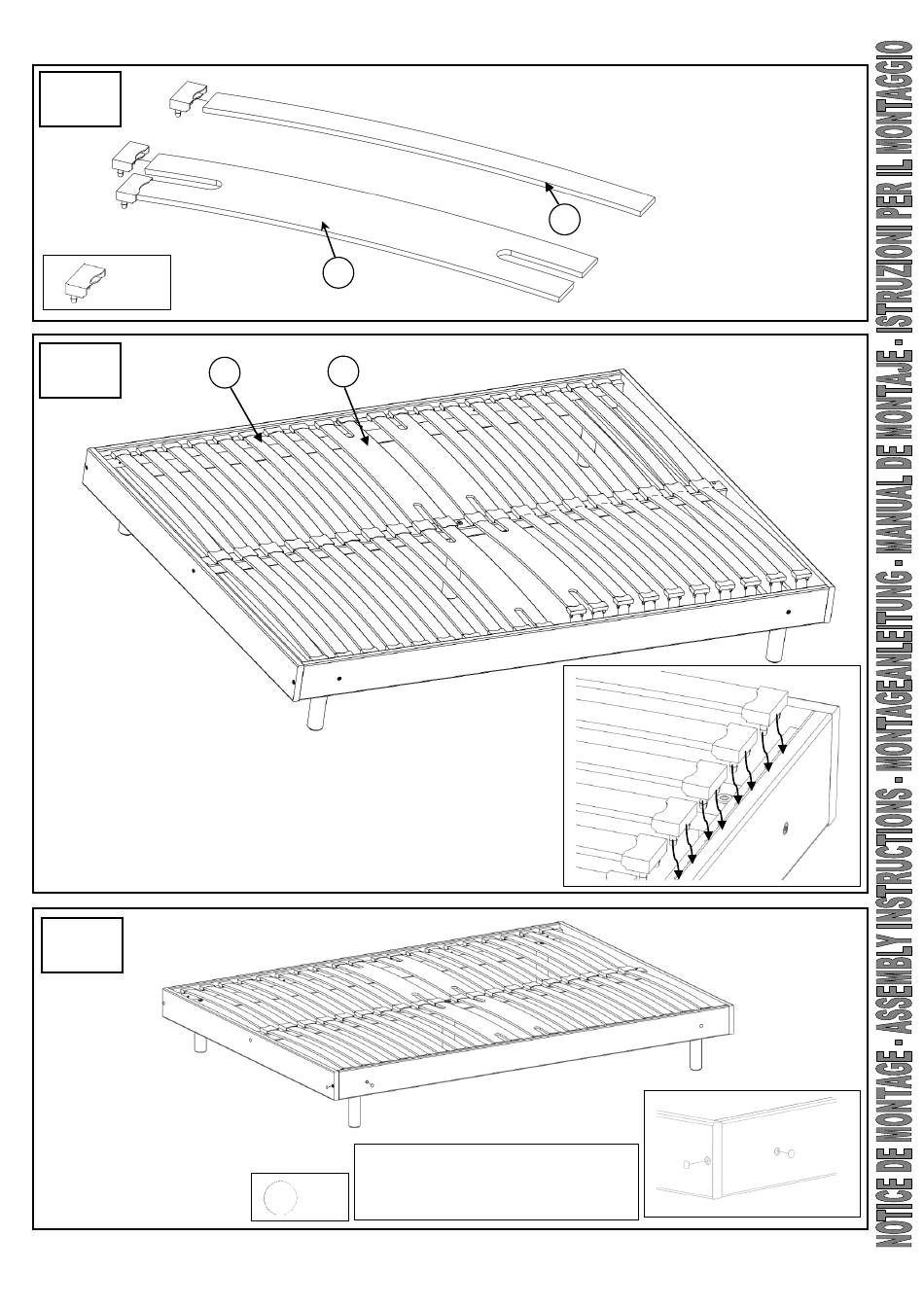 NOTICE DE MONTAGE - ASSEMBLY INSTRUCTIONS - MONTAGEANLEITUNG - MANUAL DE MONTAJE - ISTRUZIONI PER IL MONTAGGIO