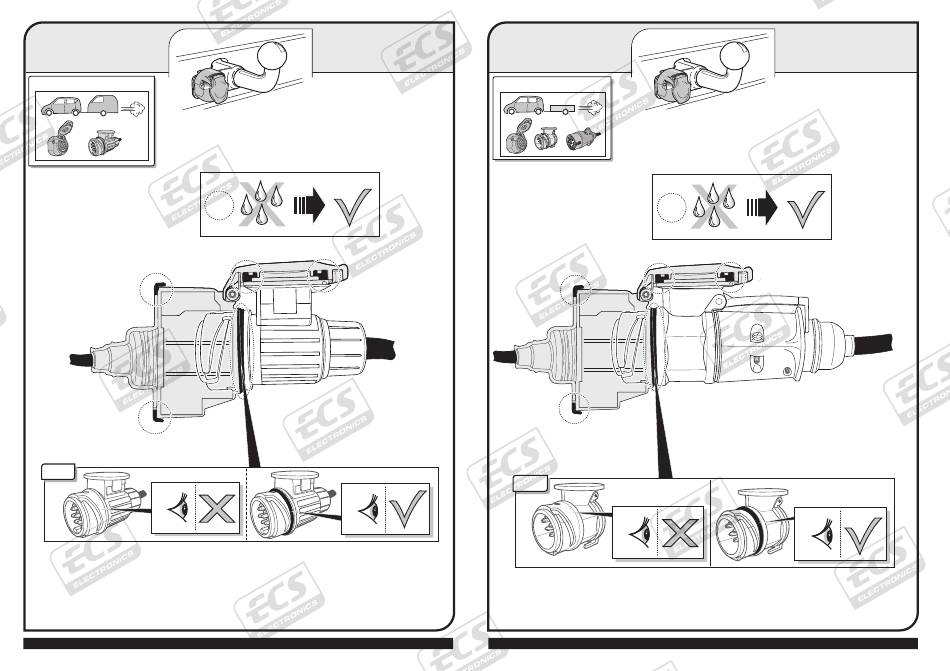 ECS ELECTRONICS