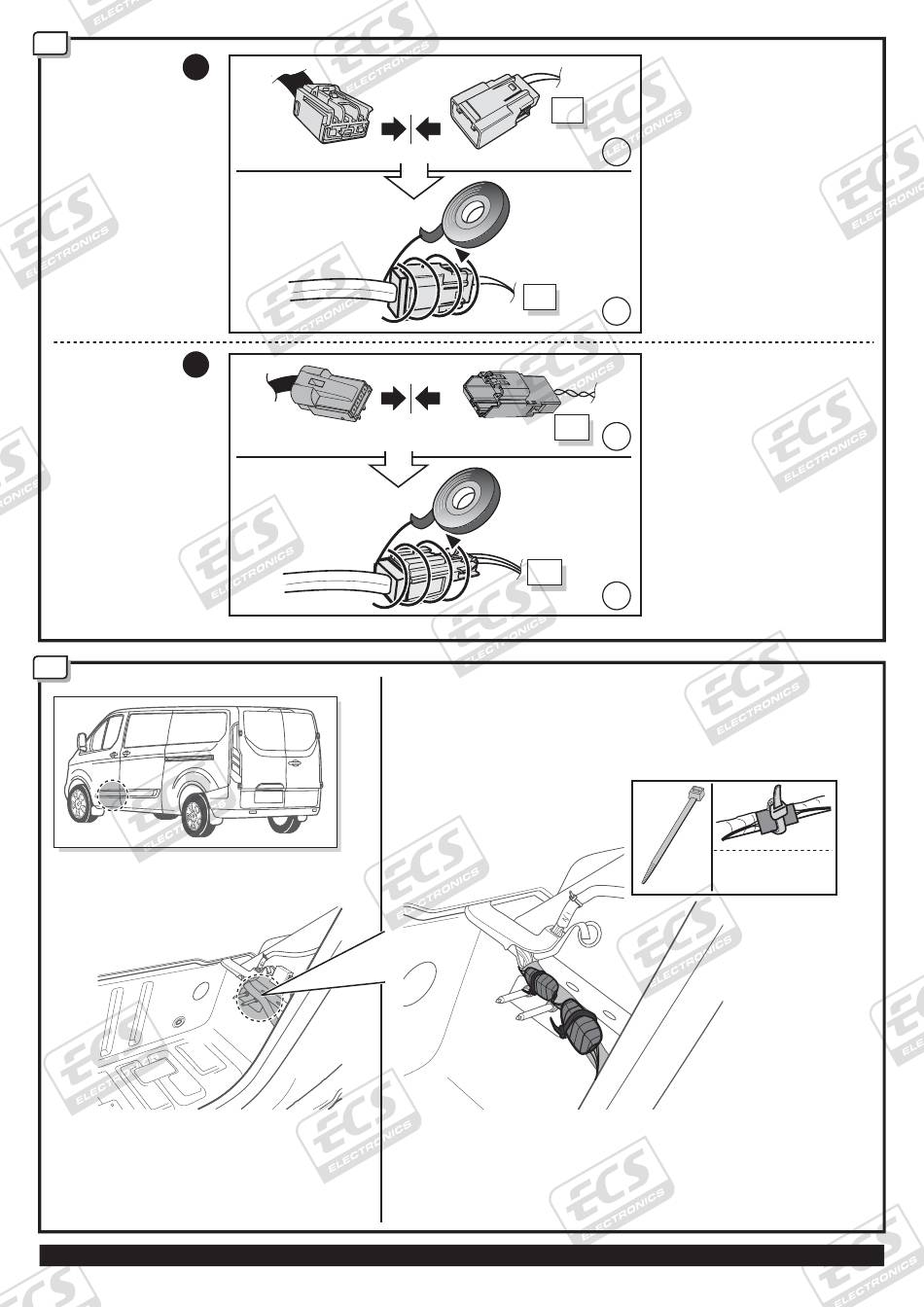 ECS ELECTRONICS