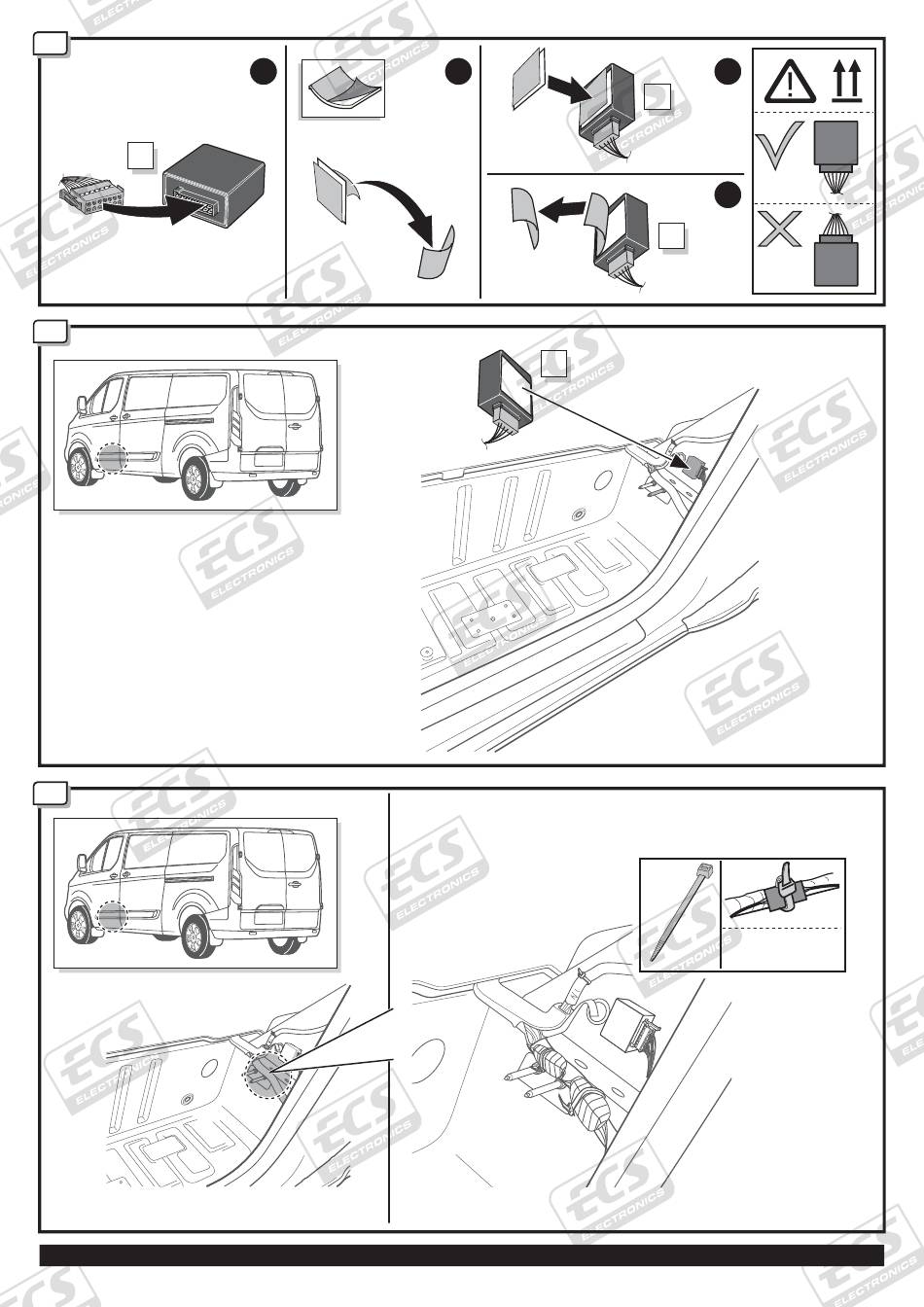 ECS
ELECTRONICS