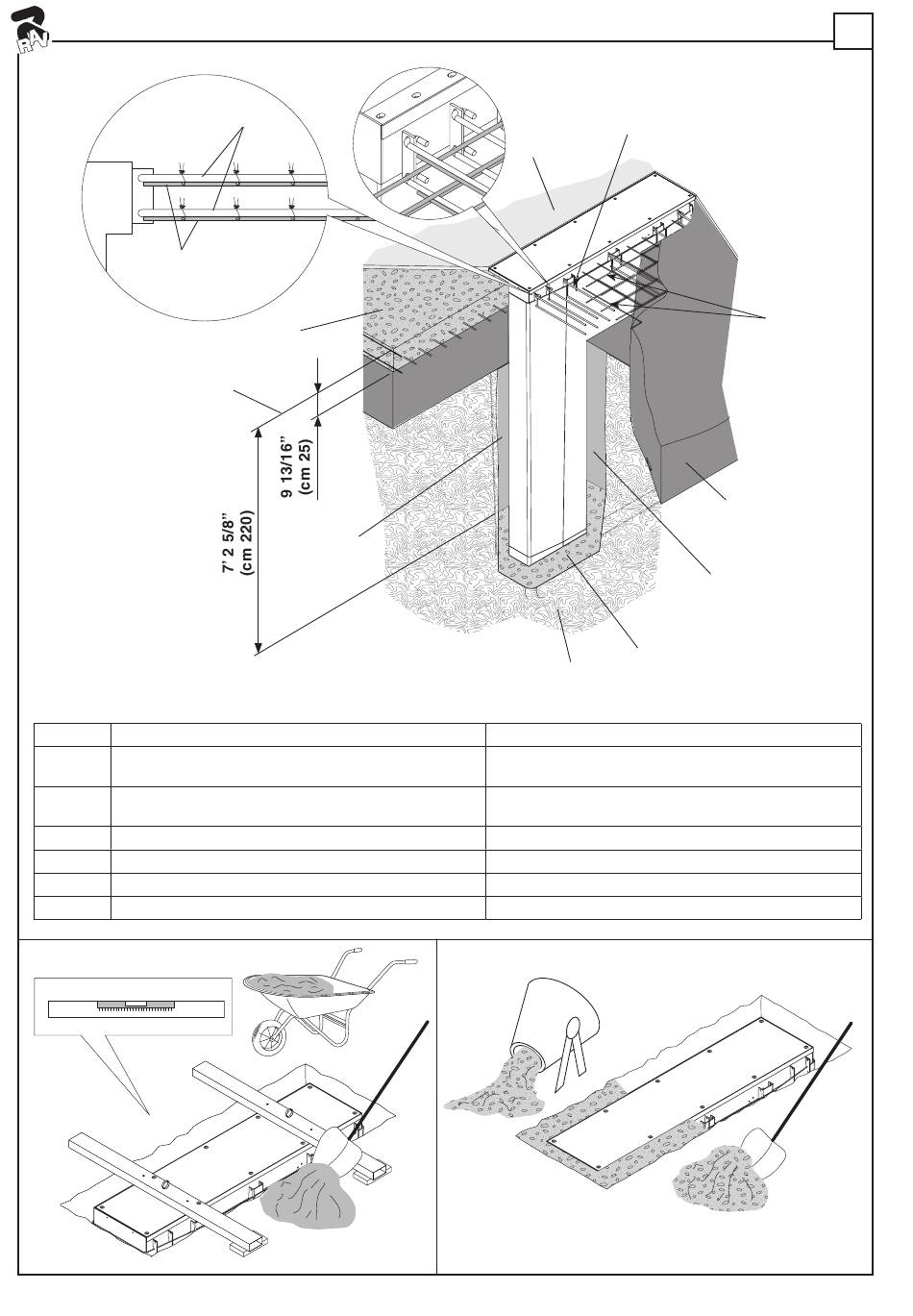 RAV

9 13/16"
(cm 25)

7' 2 5/8"
(cm 220)