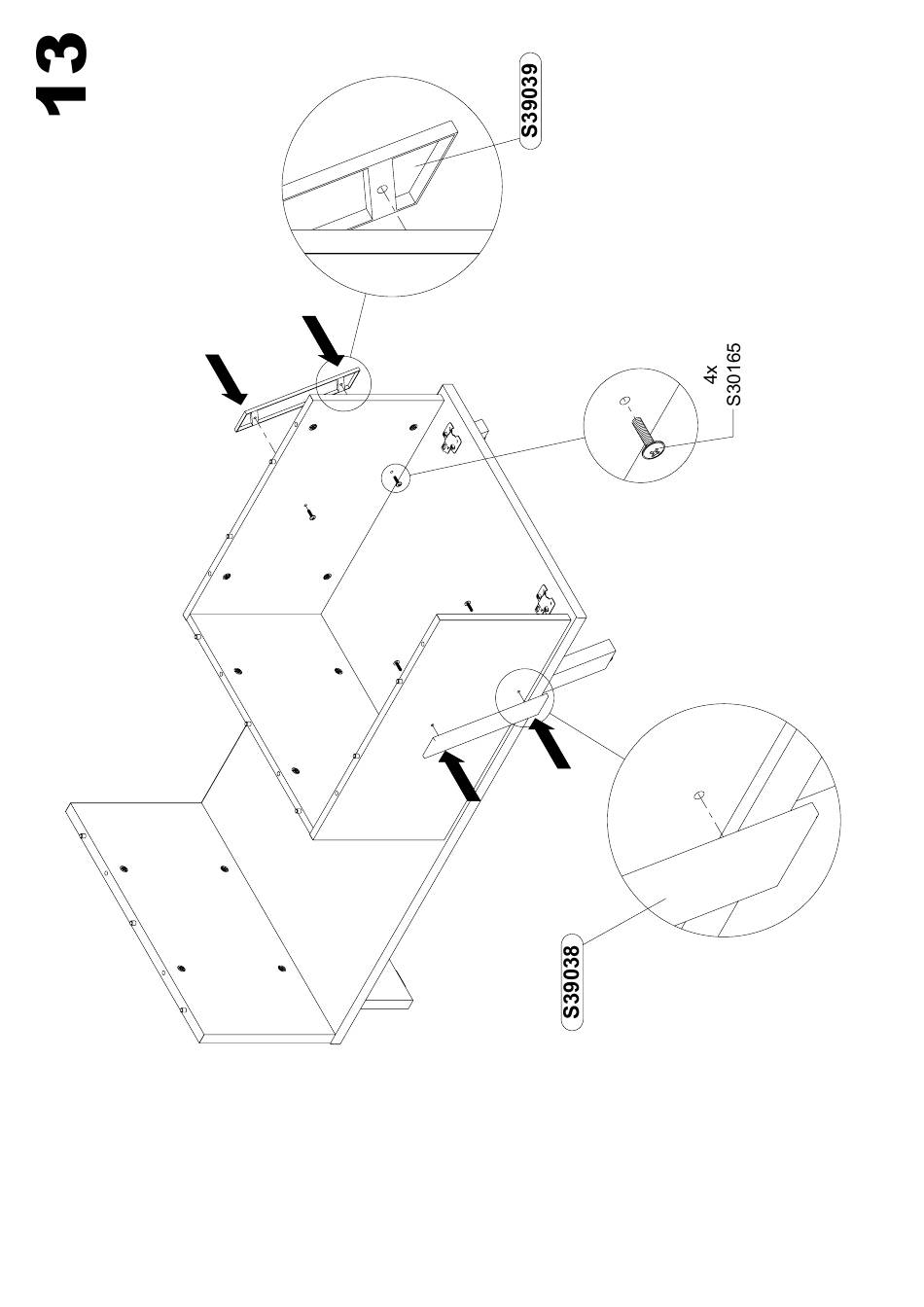 13

S39039

4x
S30165

S39038