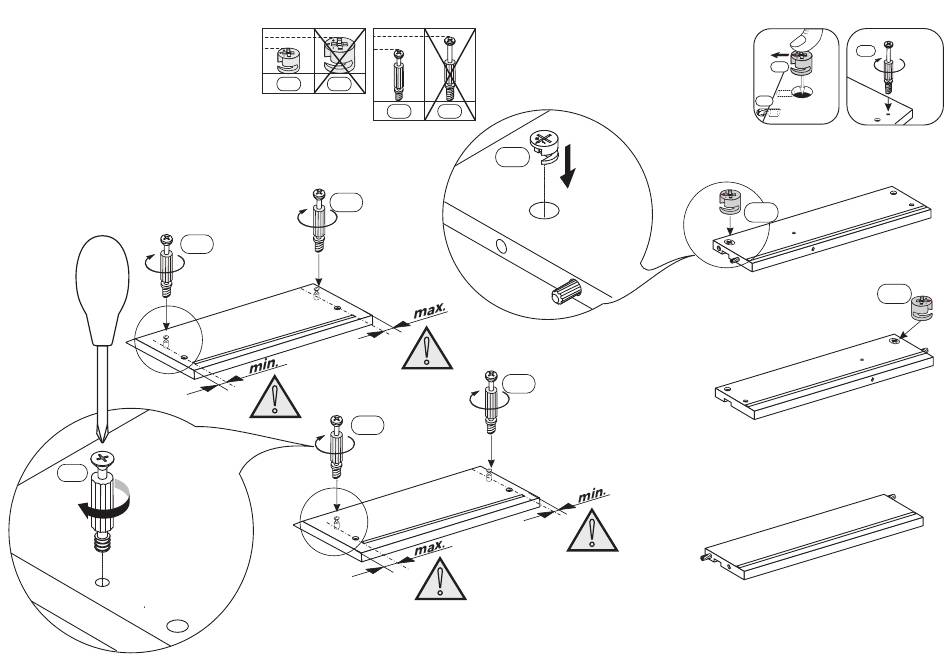 max.

min.

min.

max.