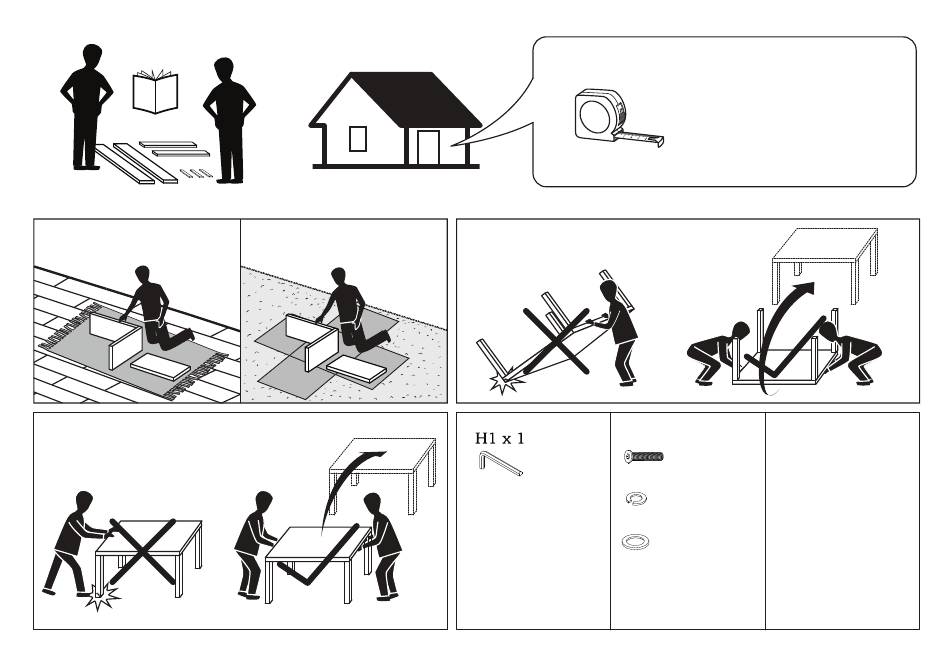 H1 x 1