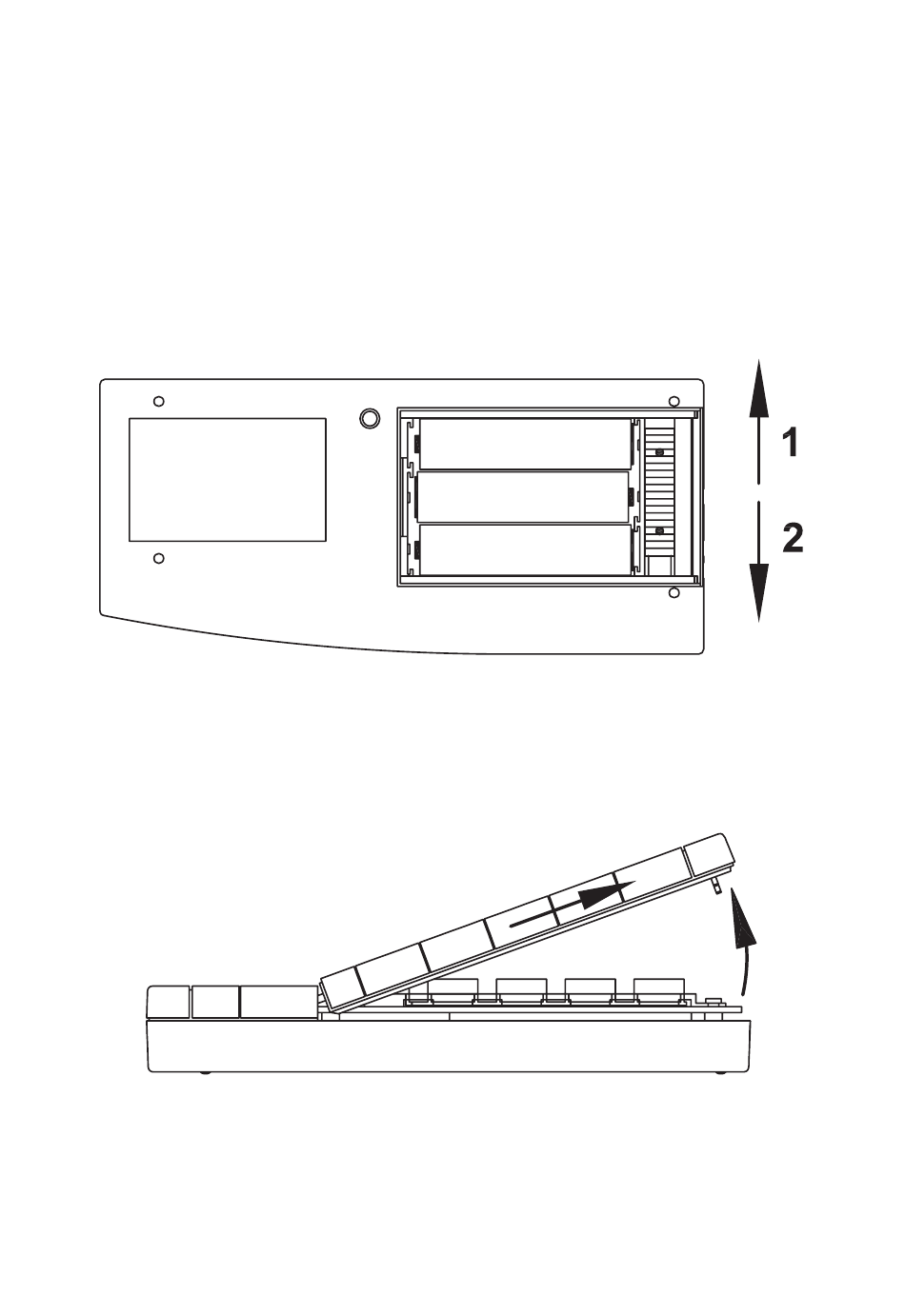 1
2