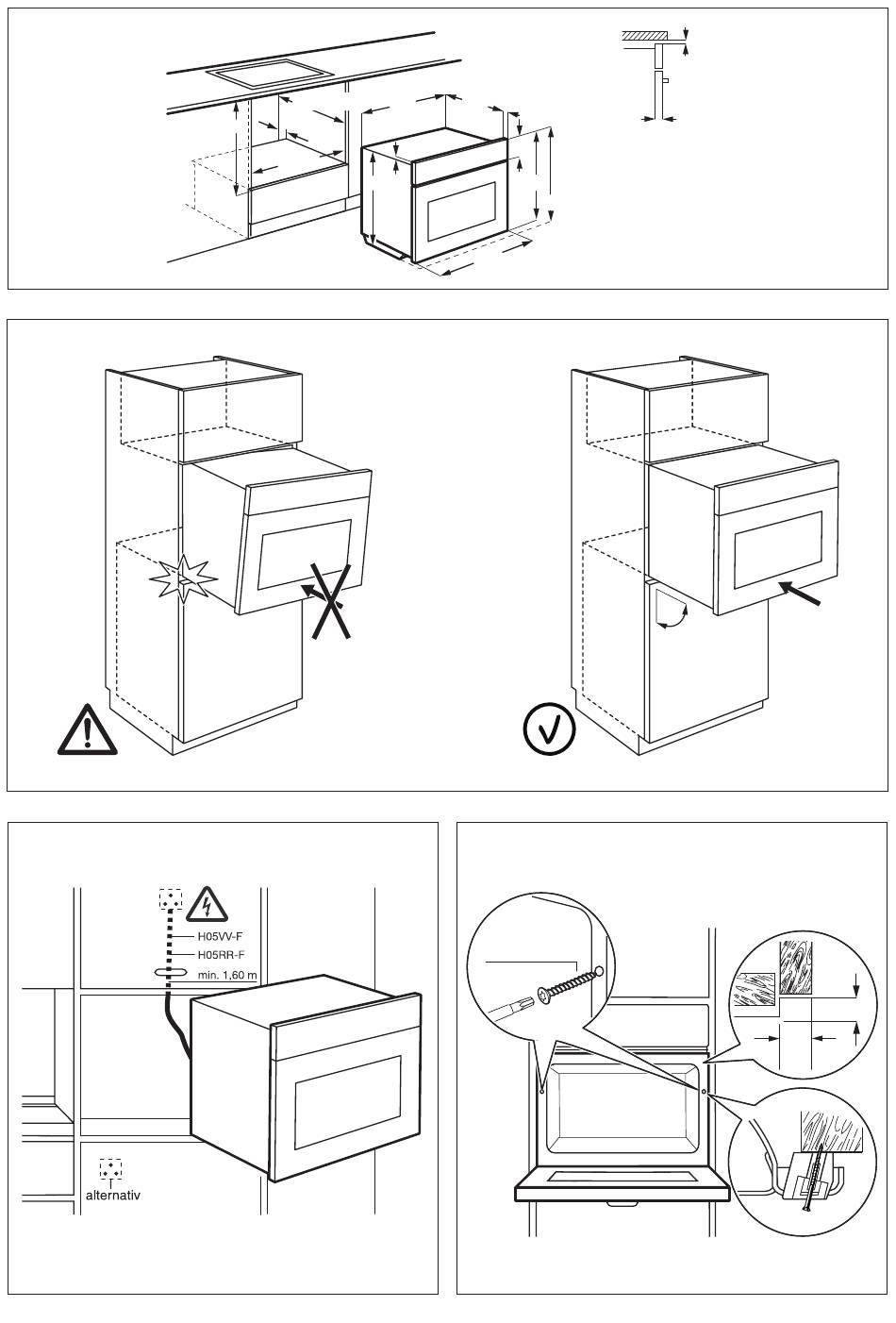 H05VV-F
H05RR-F
min. 1,60 m
alternativ