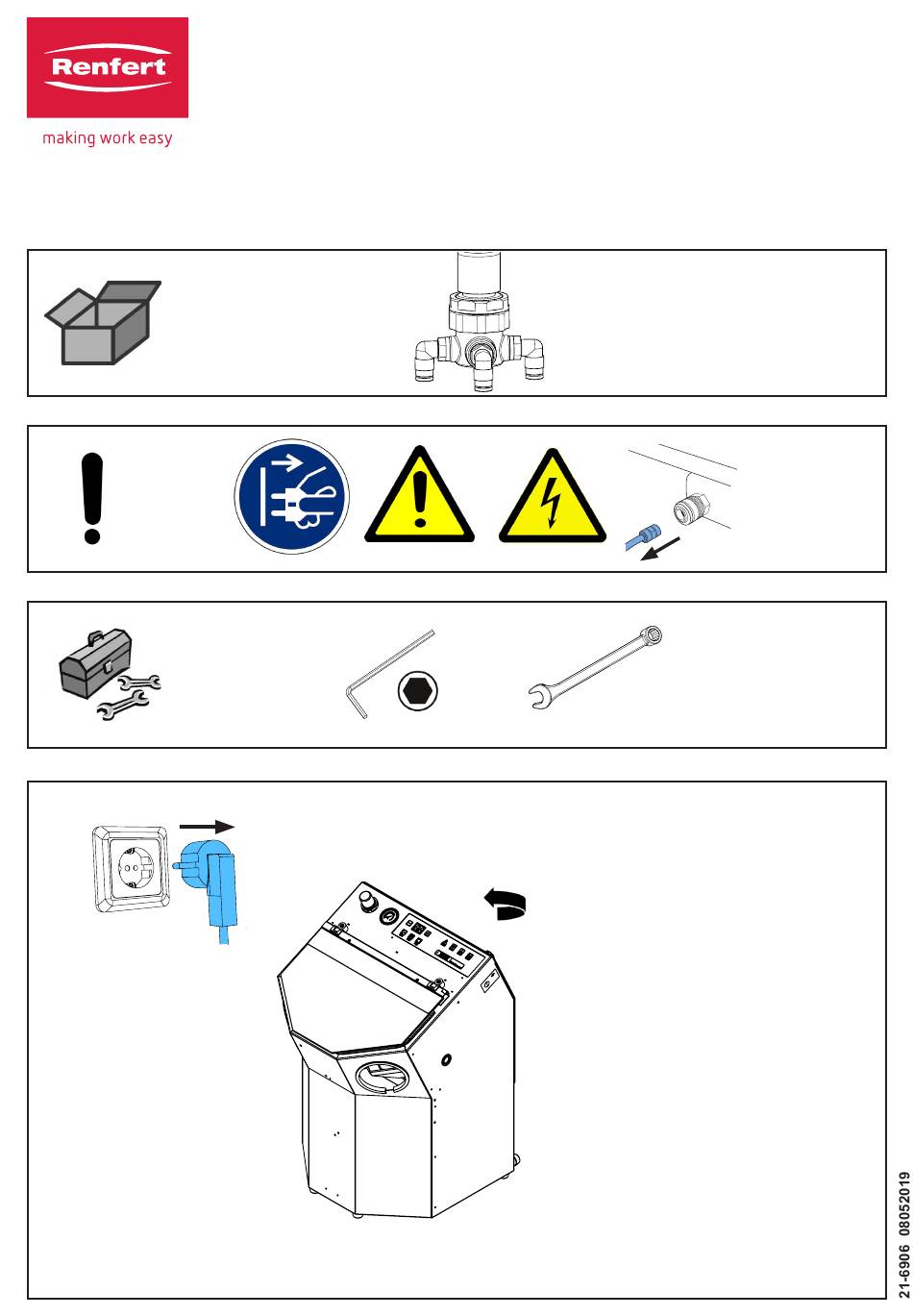 Renfert

making work easy

21-6906 08052019