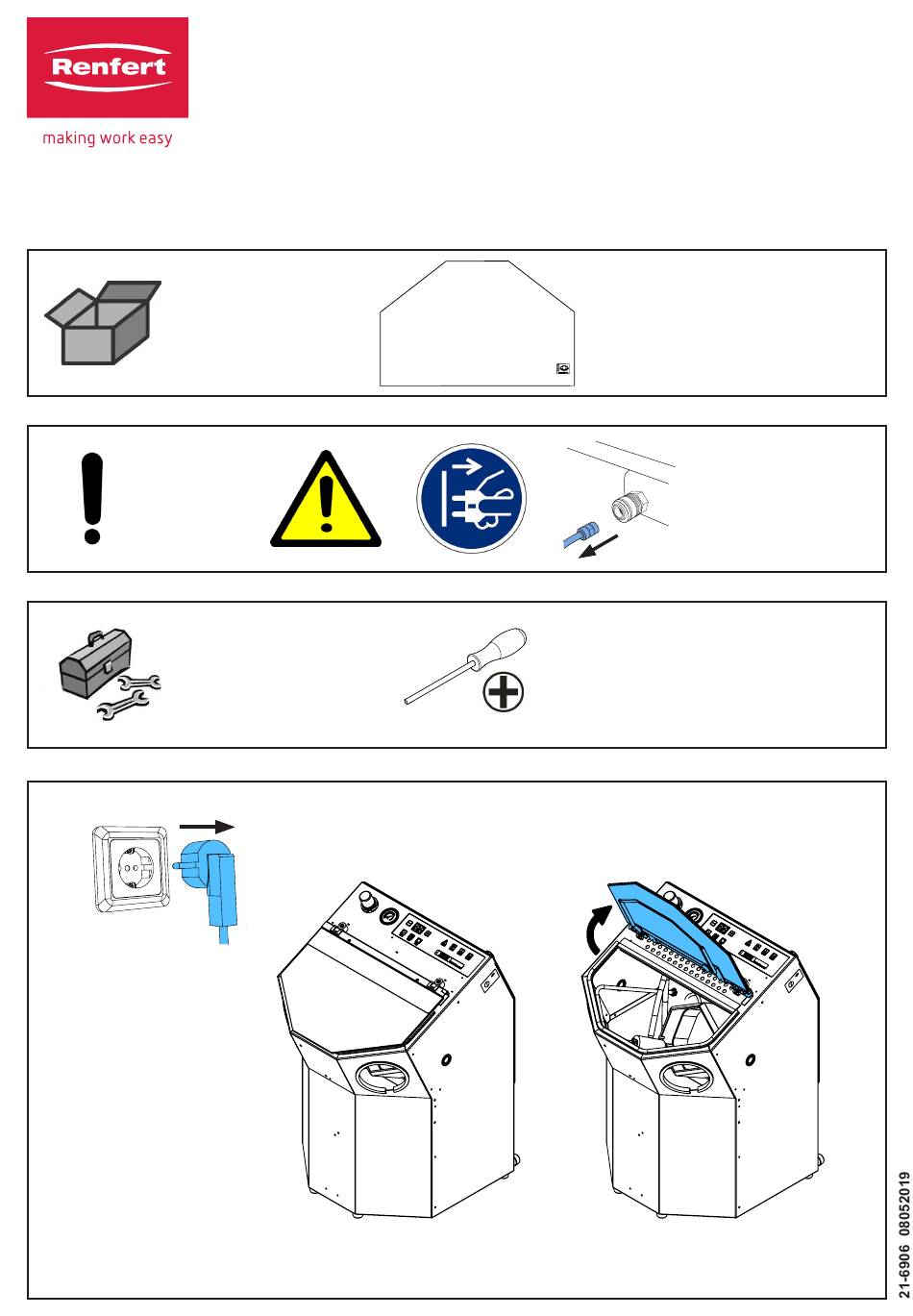 Renfert
making work easy

21-6906 08052019