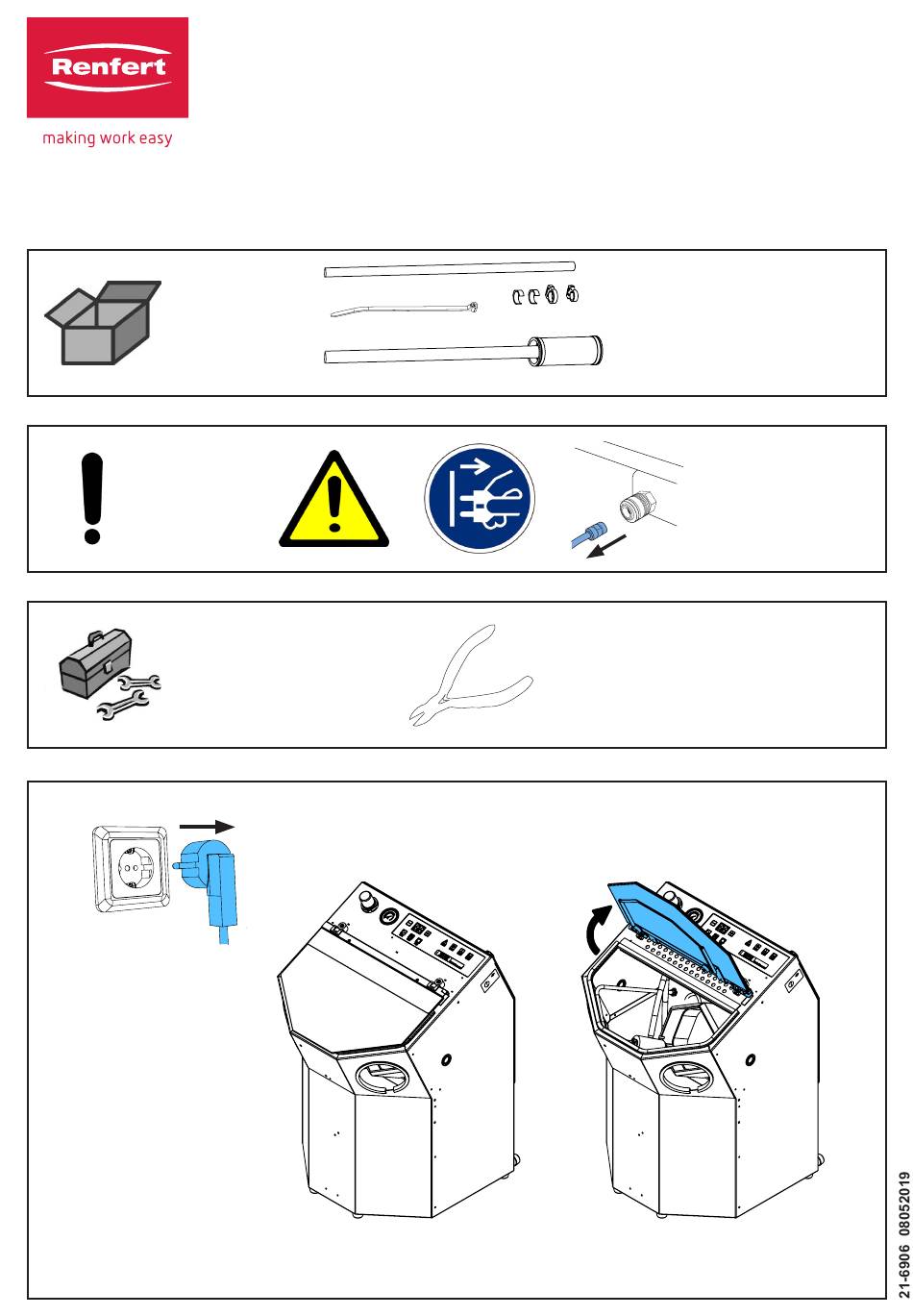 Renfert
making work easy

21-6906 08052019