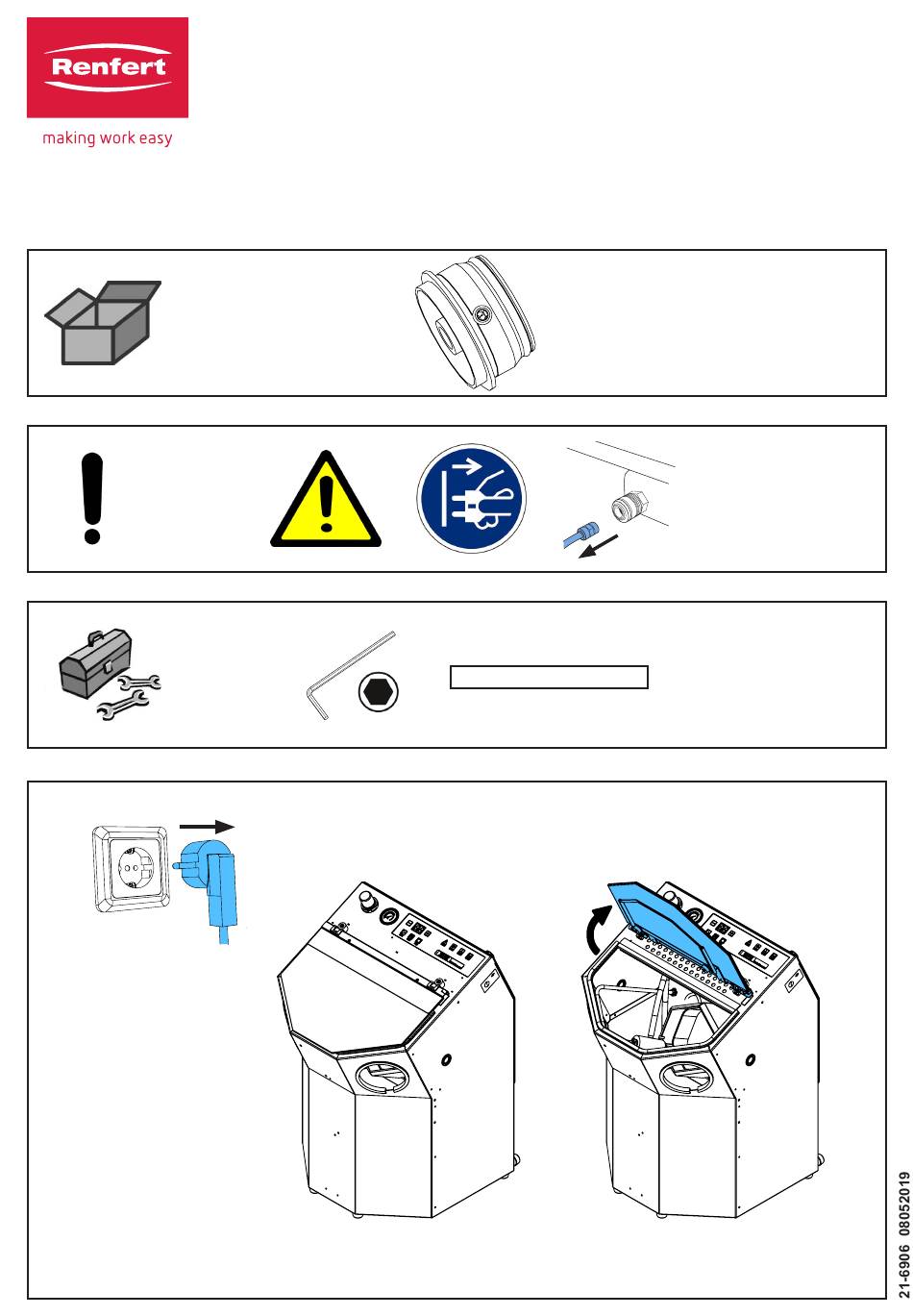 Renfert

making work easy

21-6906 08052019