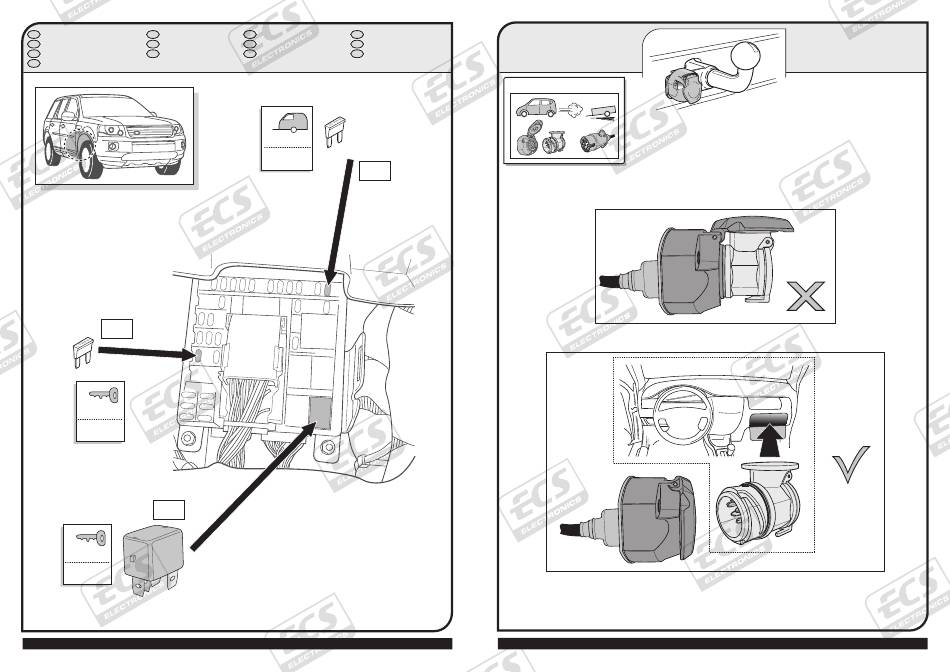 ECS ELECTRONICS