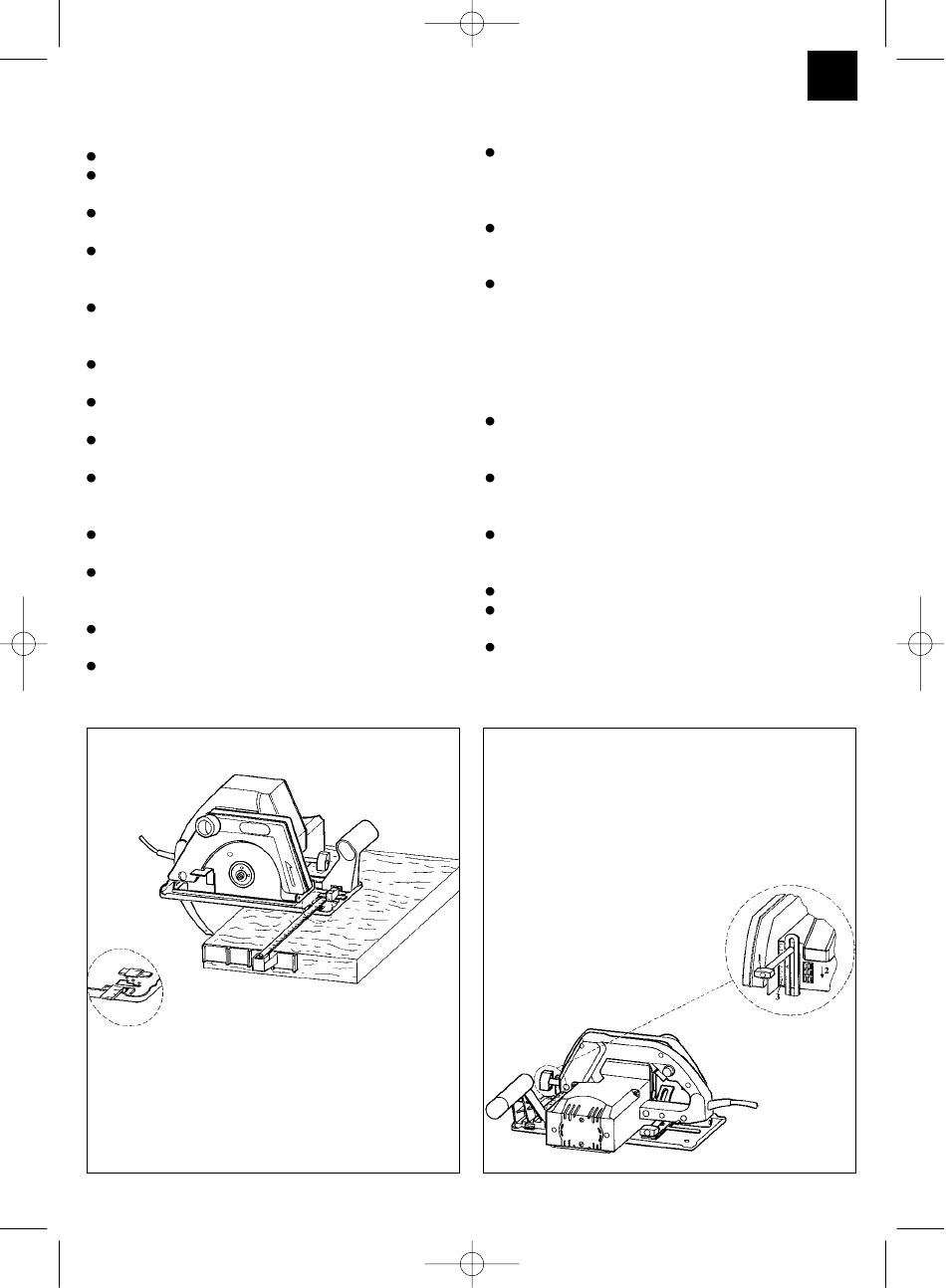 1
2
3