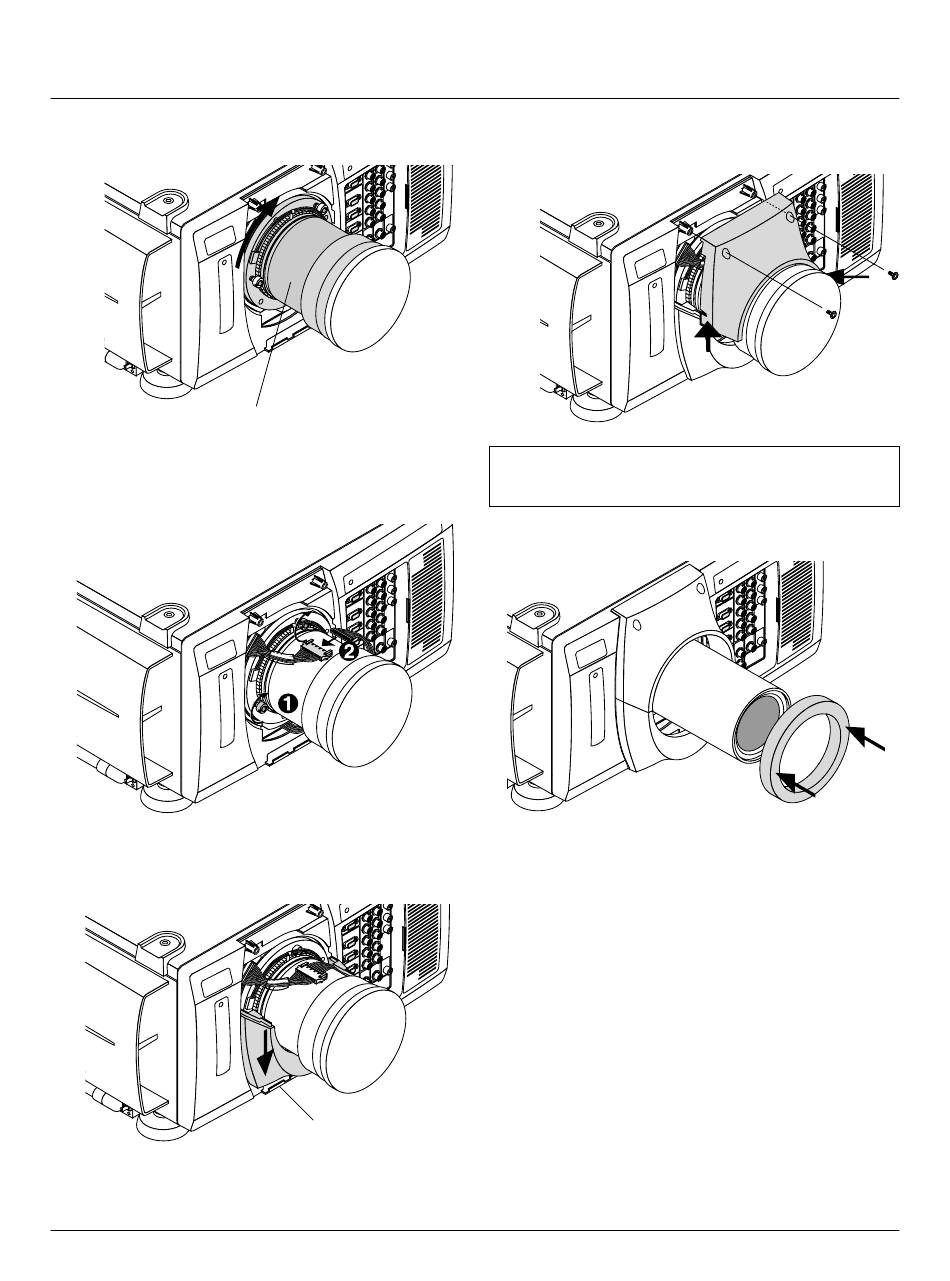 ❶
❷