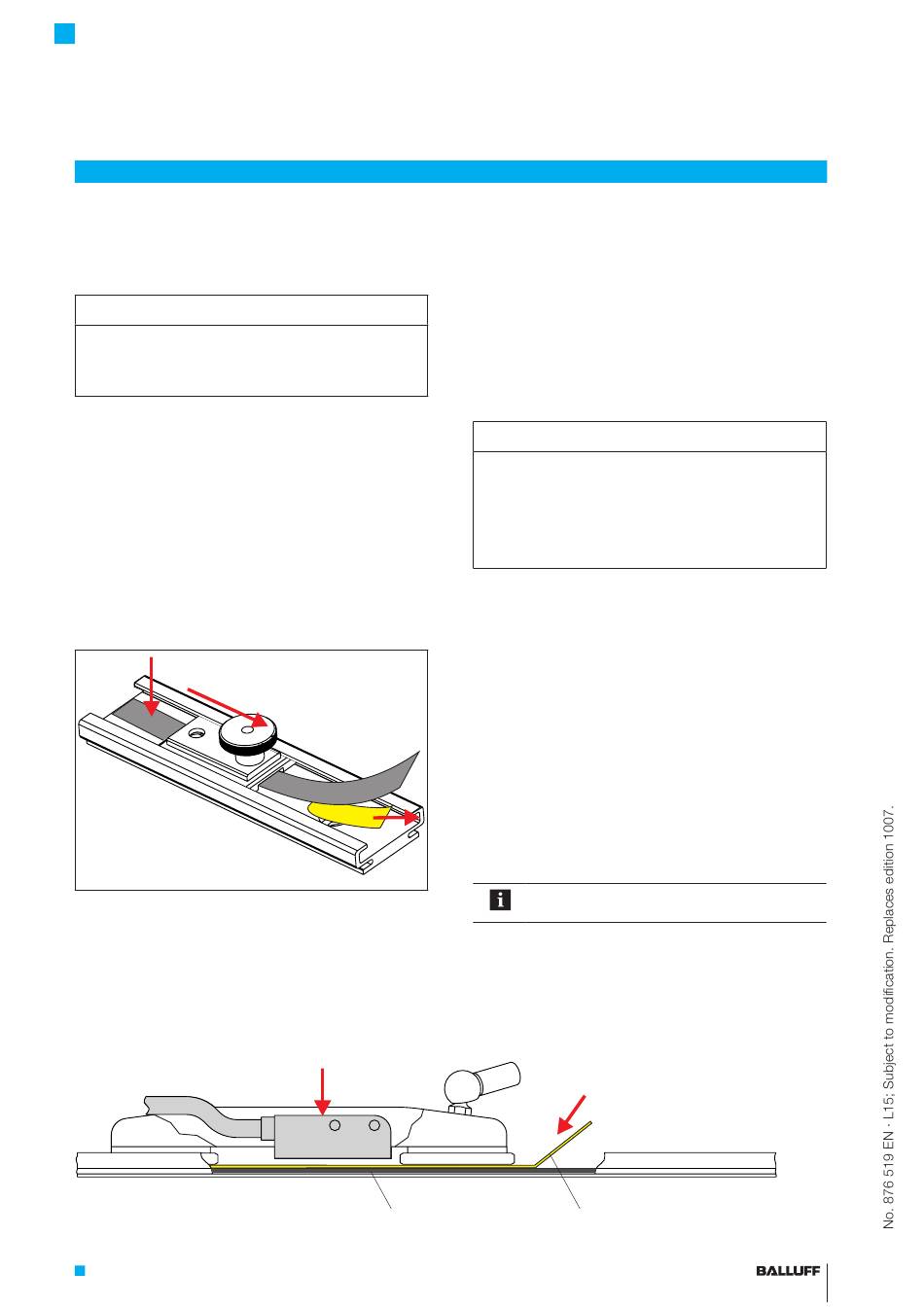 No. 876 519 EN · L15; Subject to modification. Replaces edition 1007.

BALLUFF