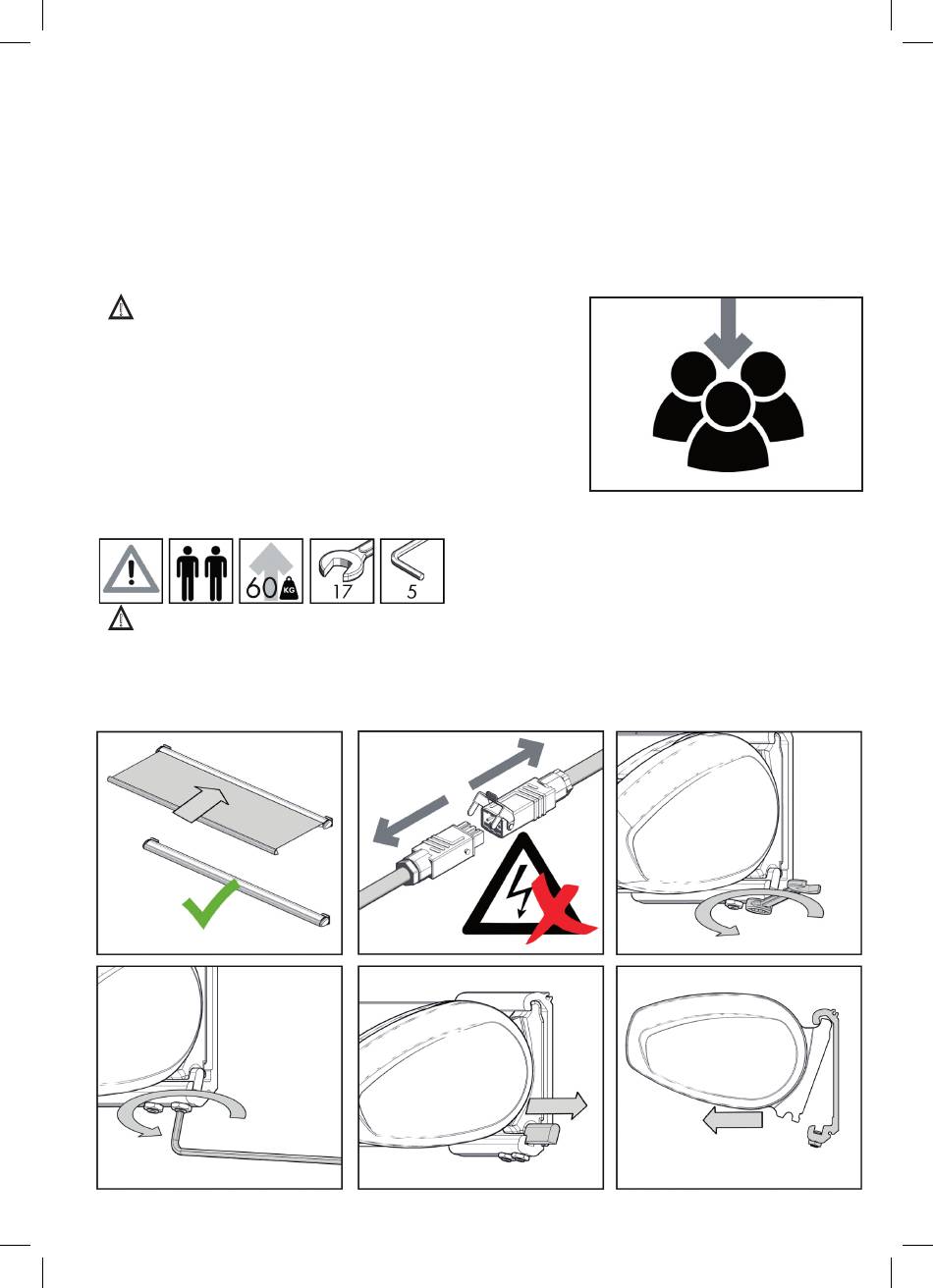 60 KG
17
5