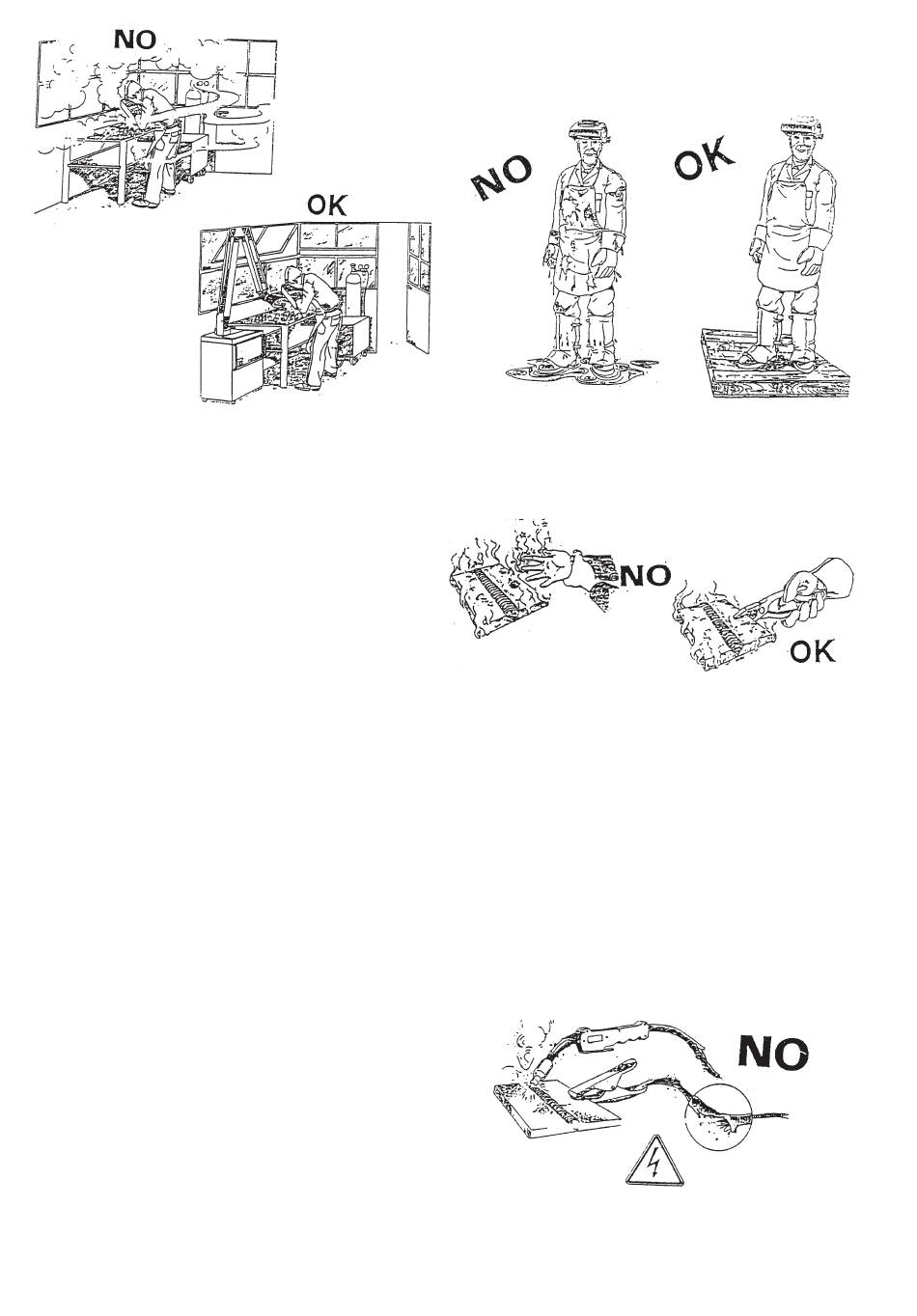 NO

OK

NO

OK

NO

OK

NO