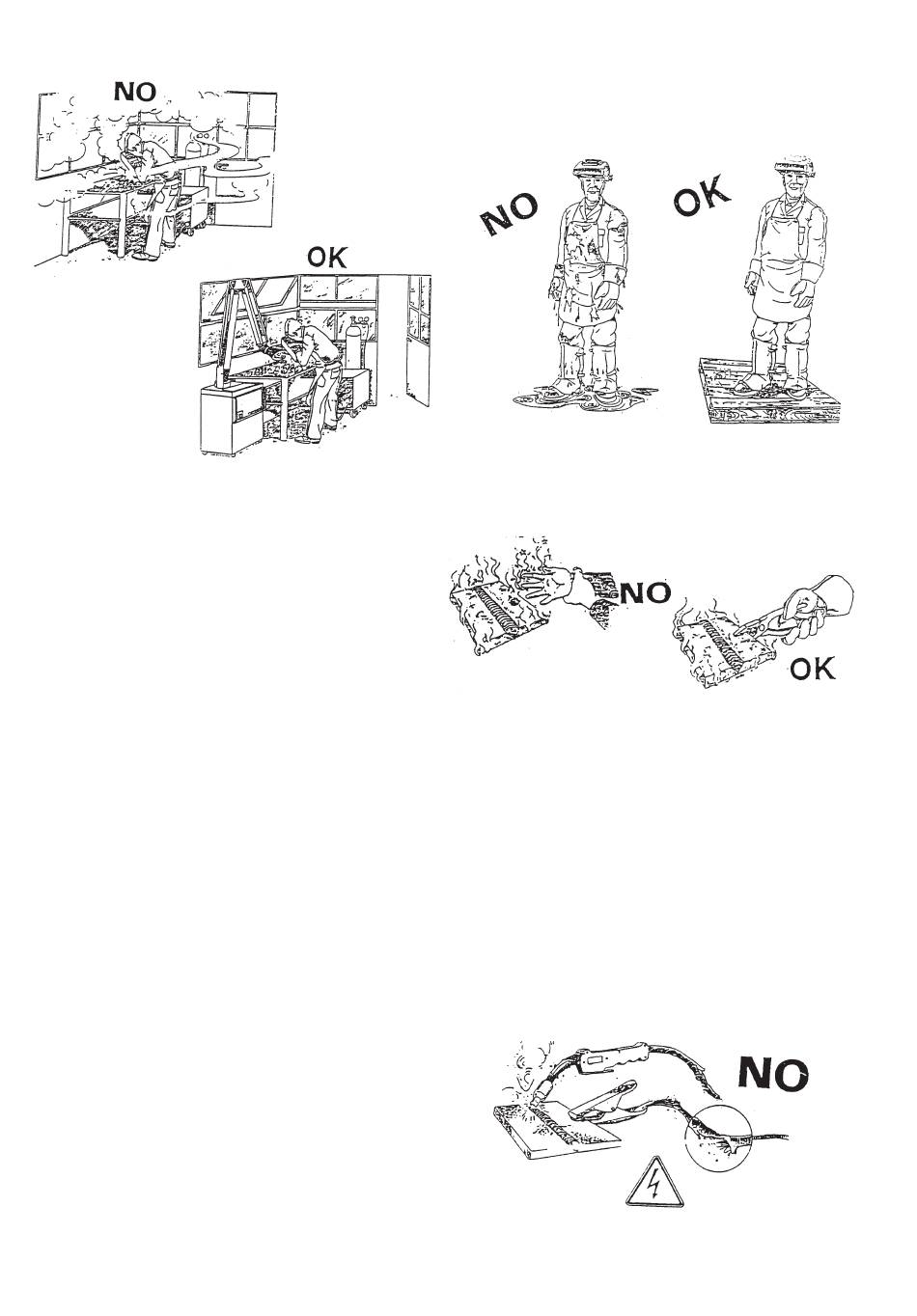 NO

OK

NO

OK

NO

OK

NO