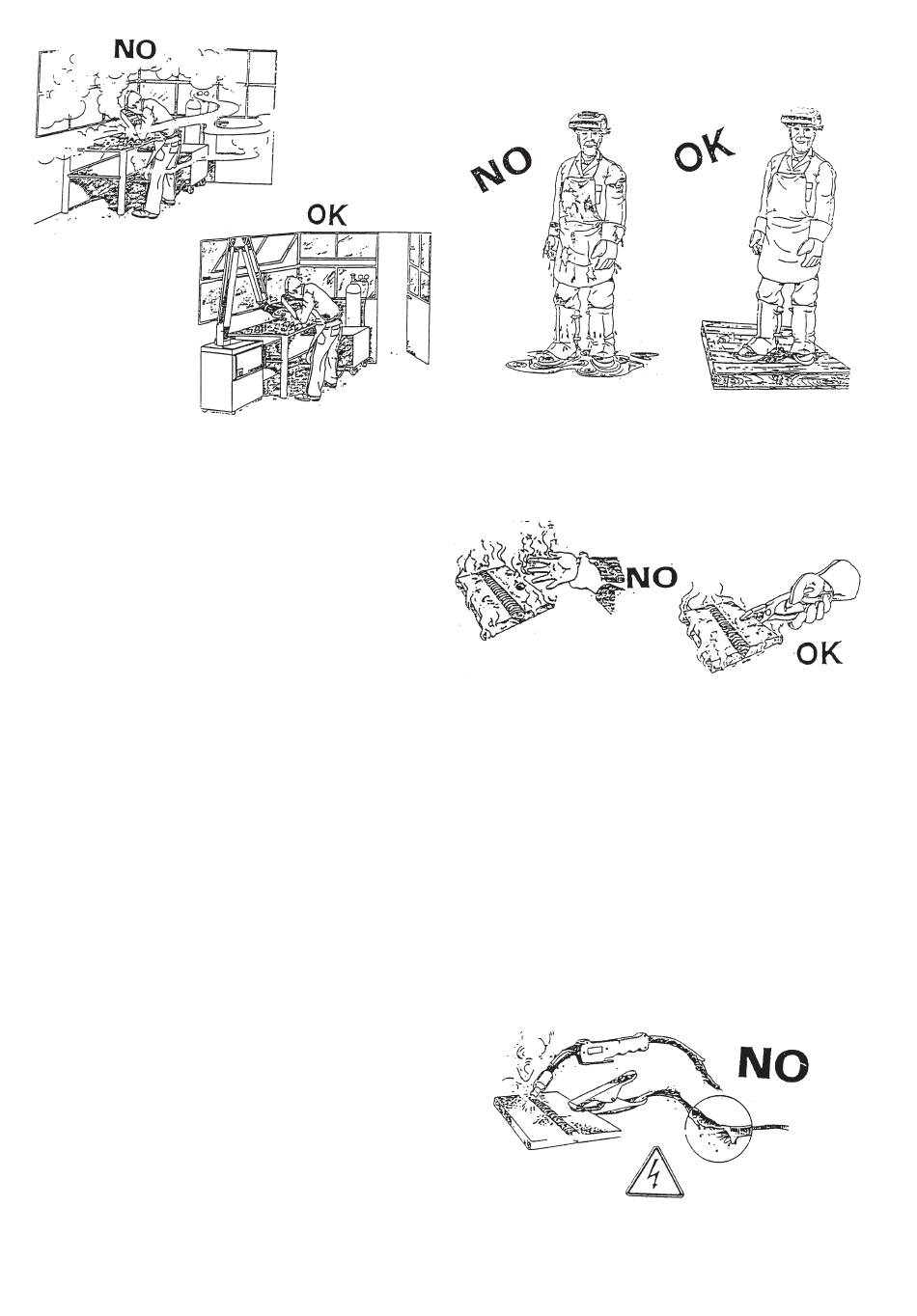 NO

OK

NO

OK

NO

OK

NO