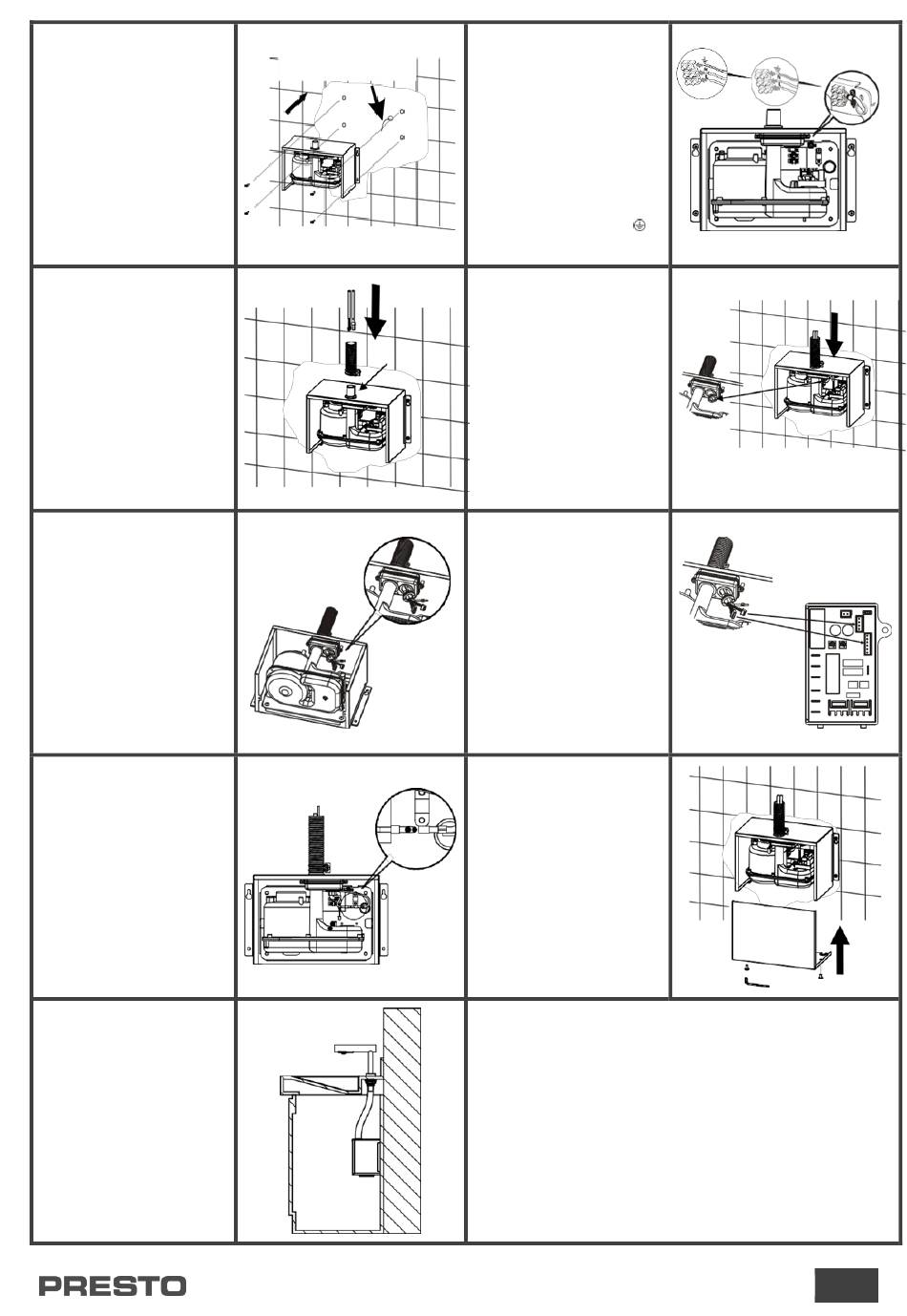 PRESTO