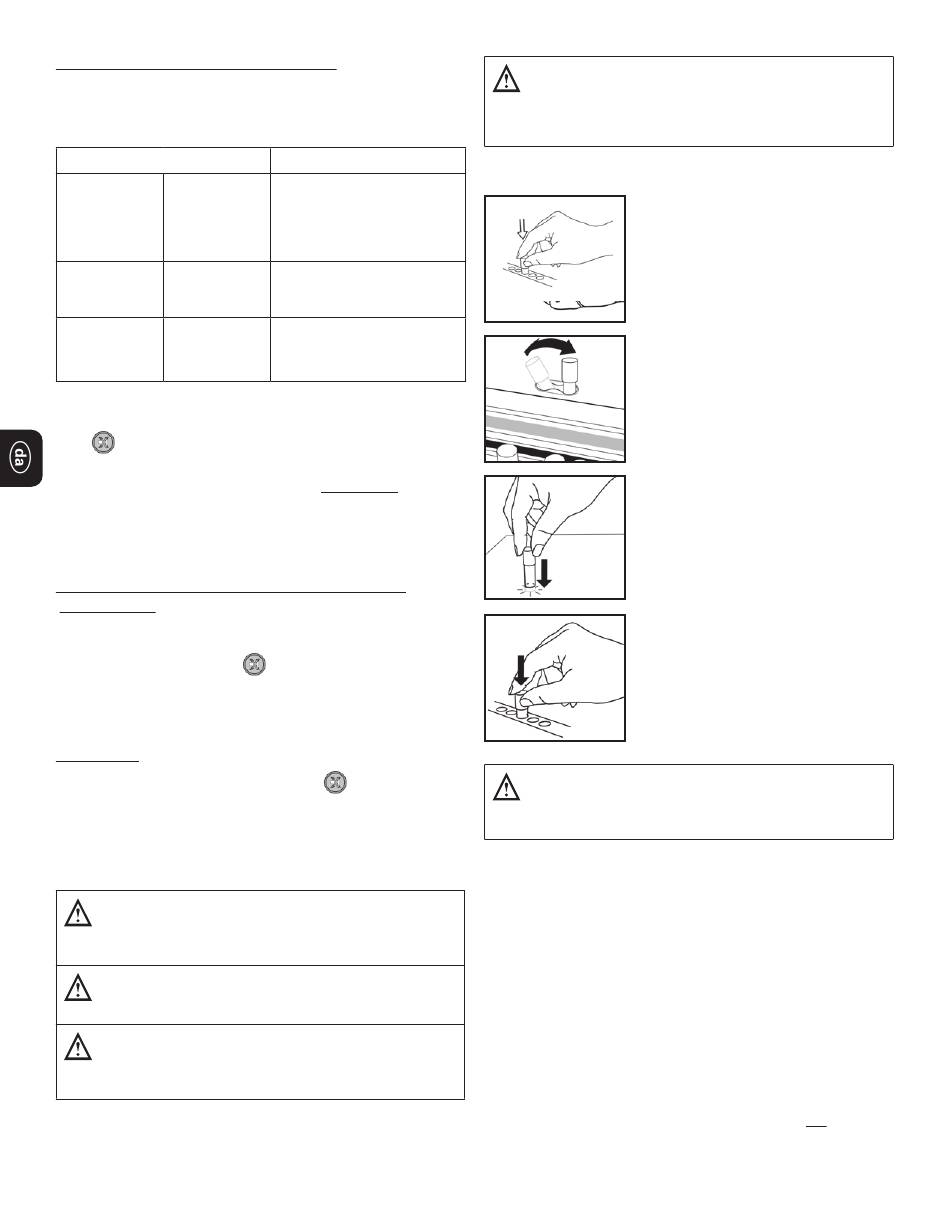 da