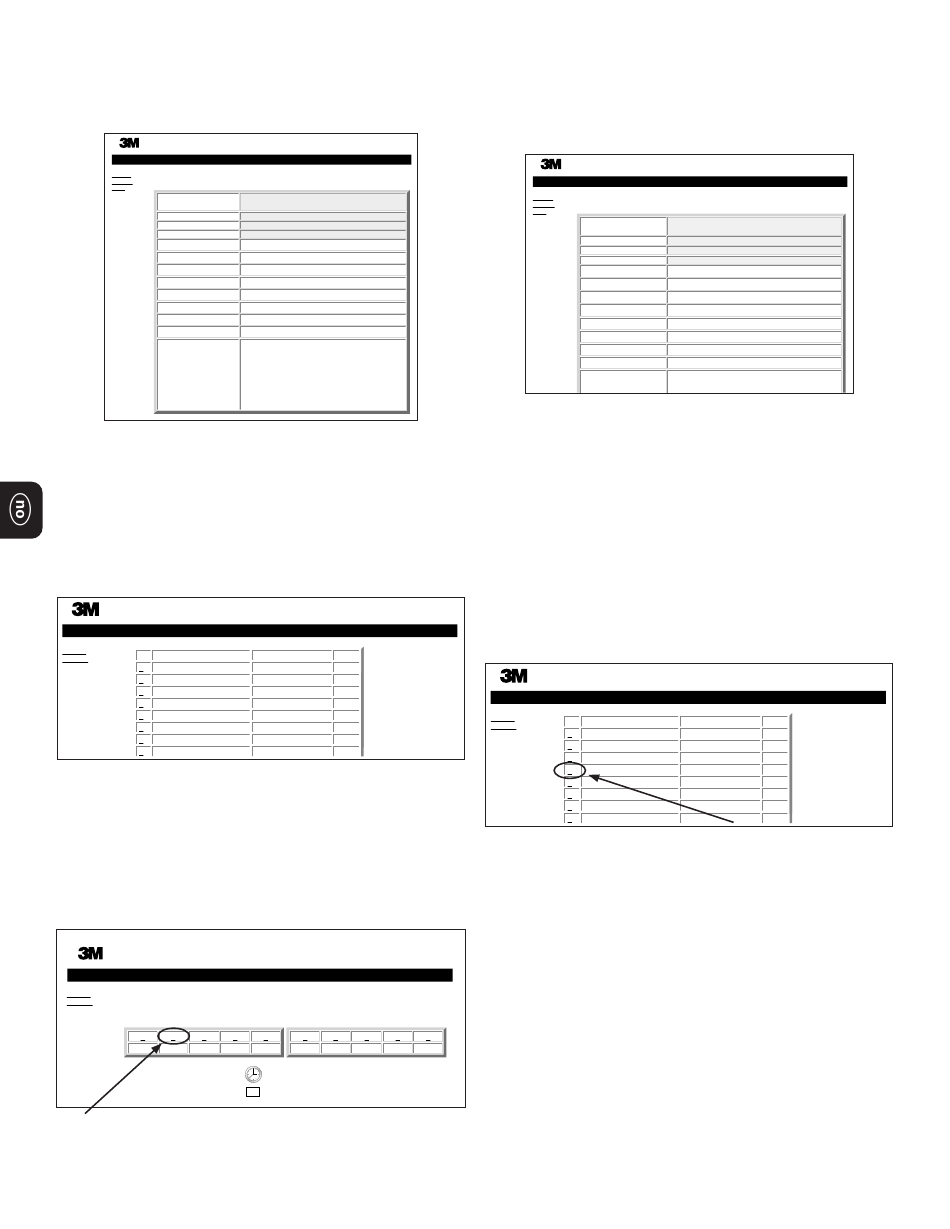 3M

3M

no

3M

3M

3M