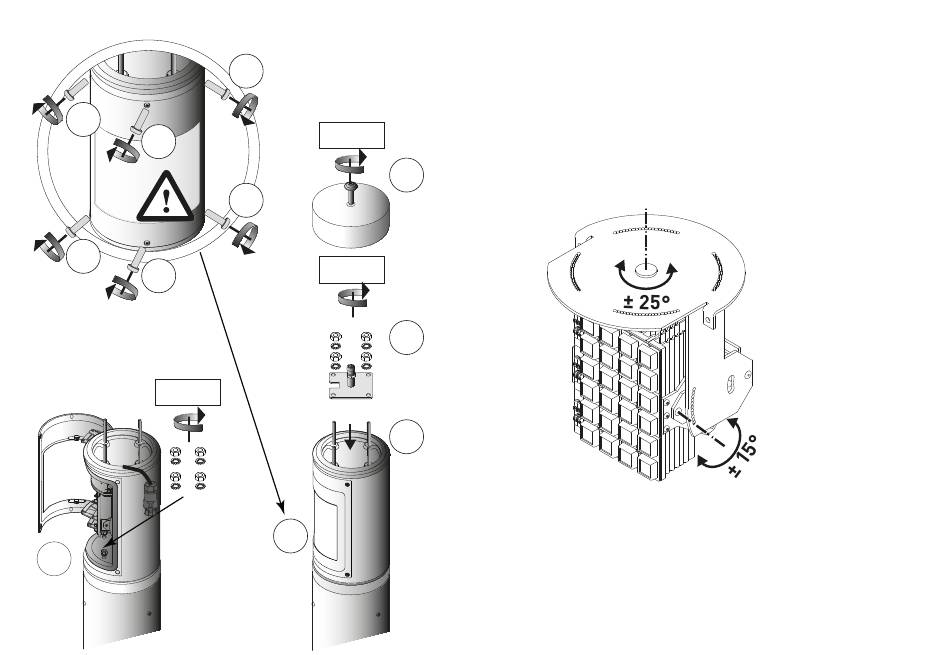 ± 25°

± 15°