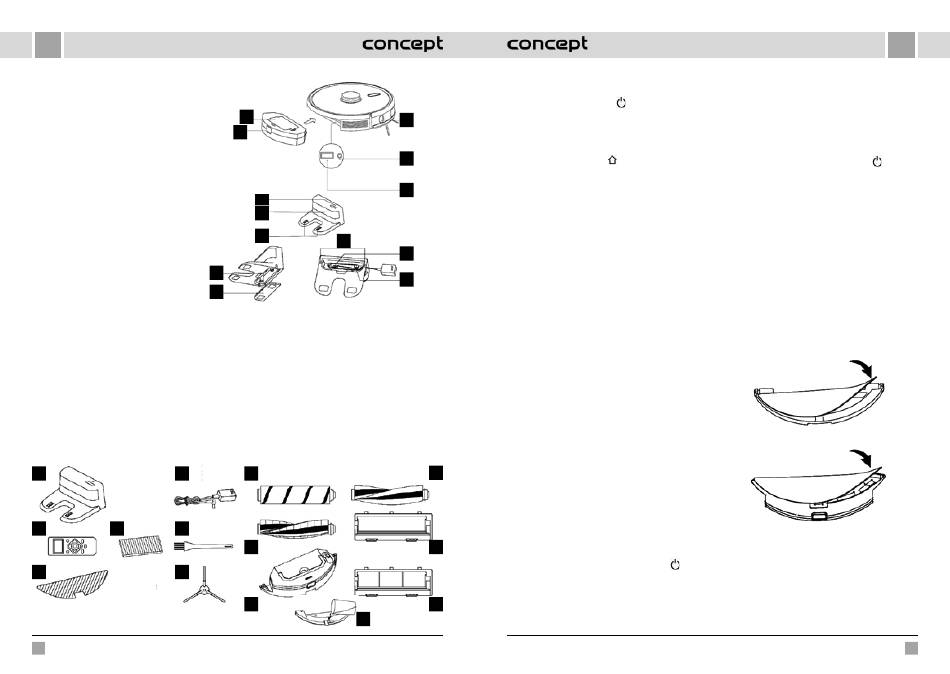 concept

concept