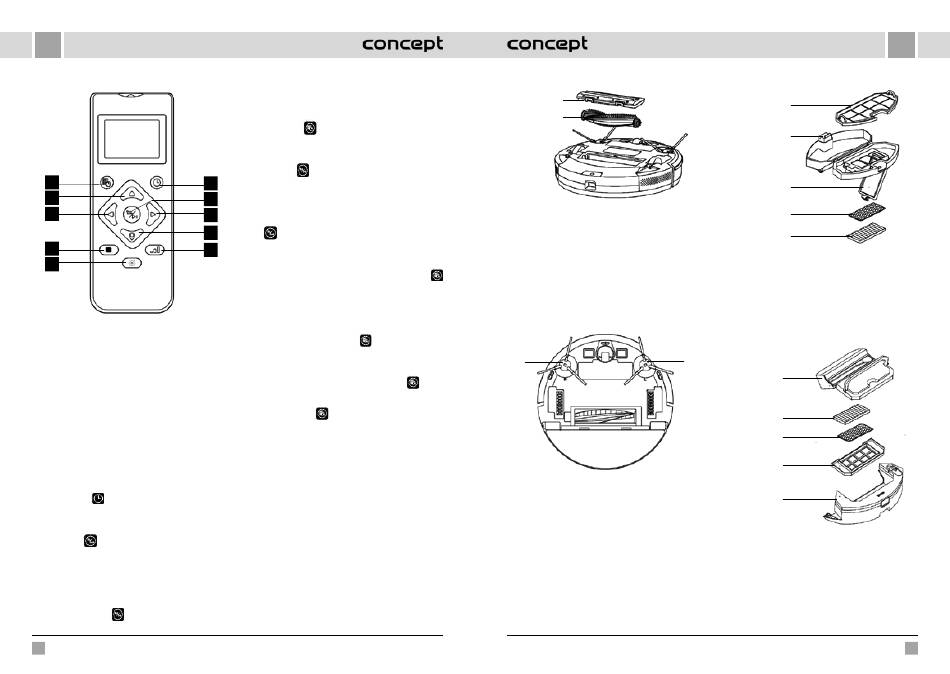 concept

concept