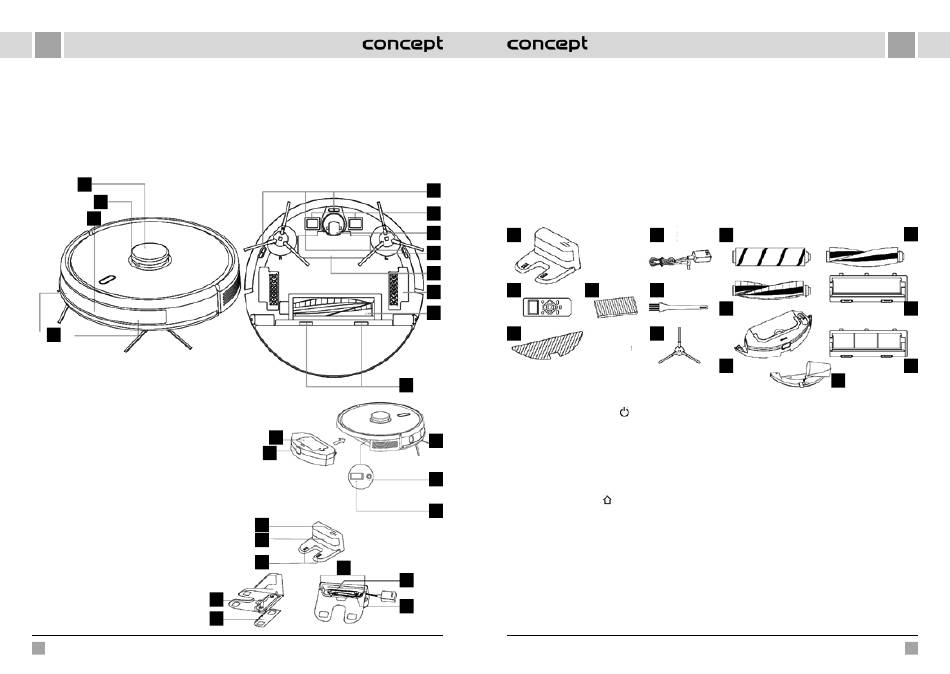 concept concept