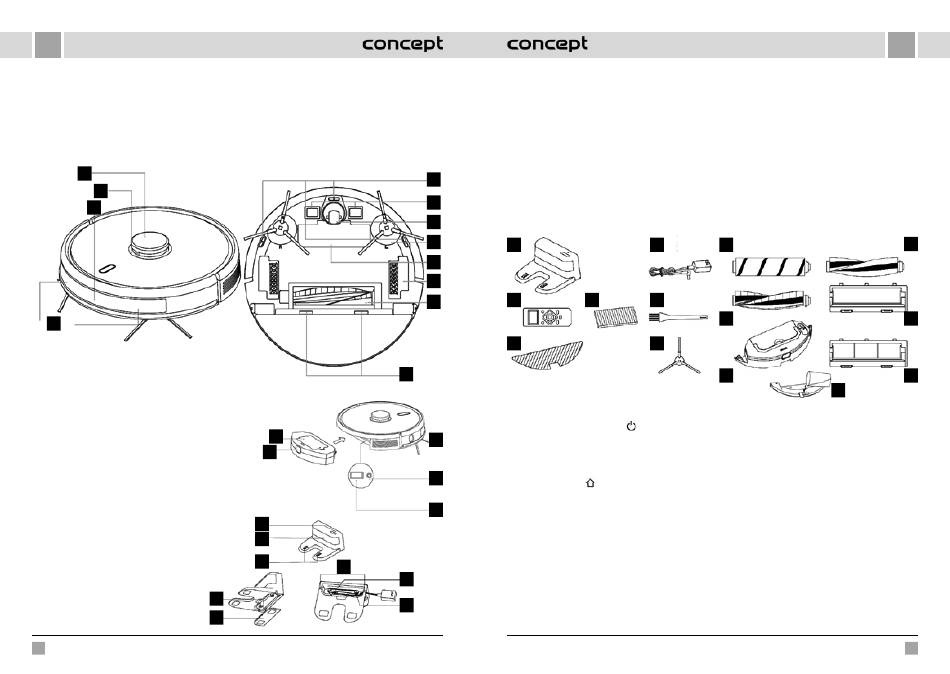 concept

concept