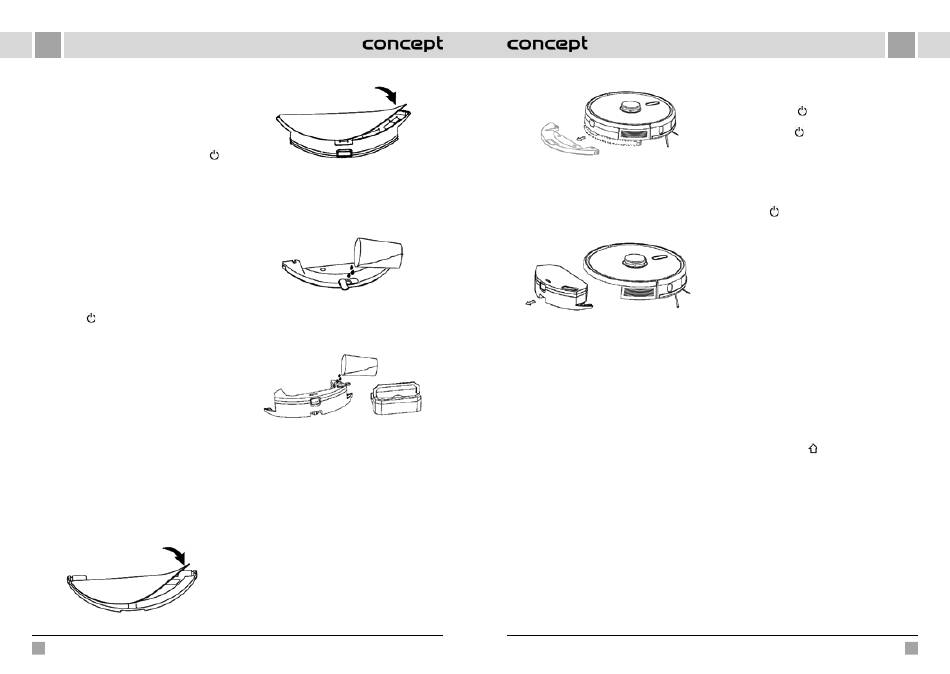 concept concept