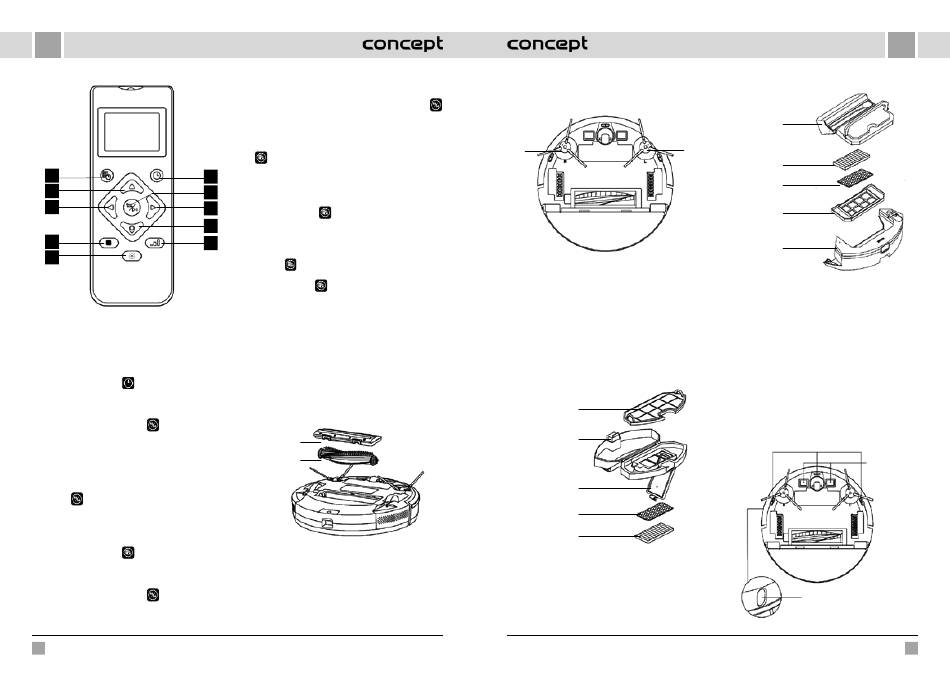 concept concept