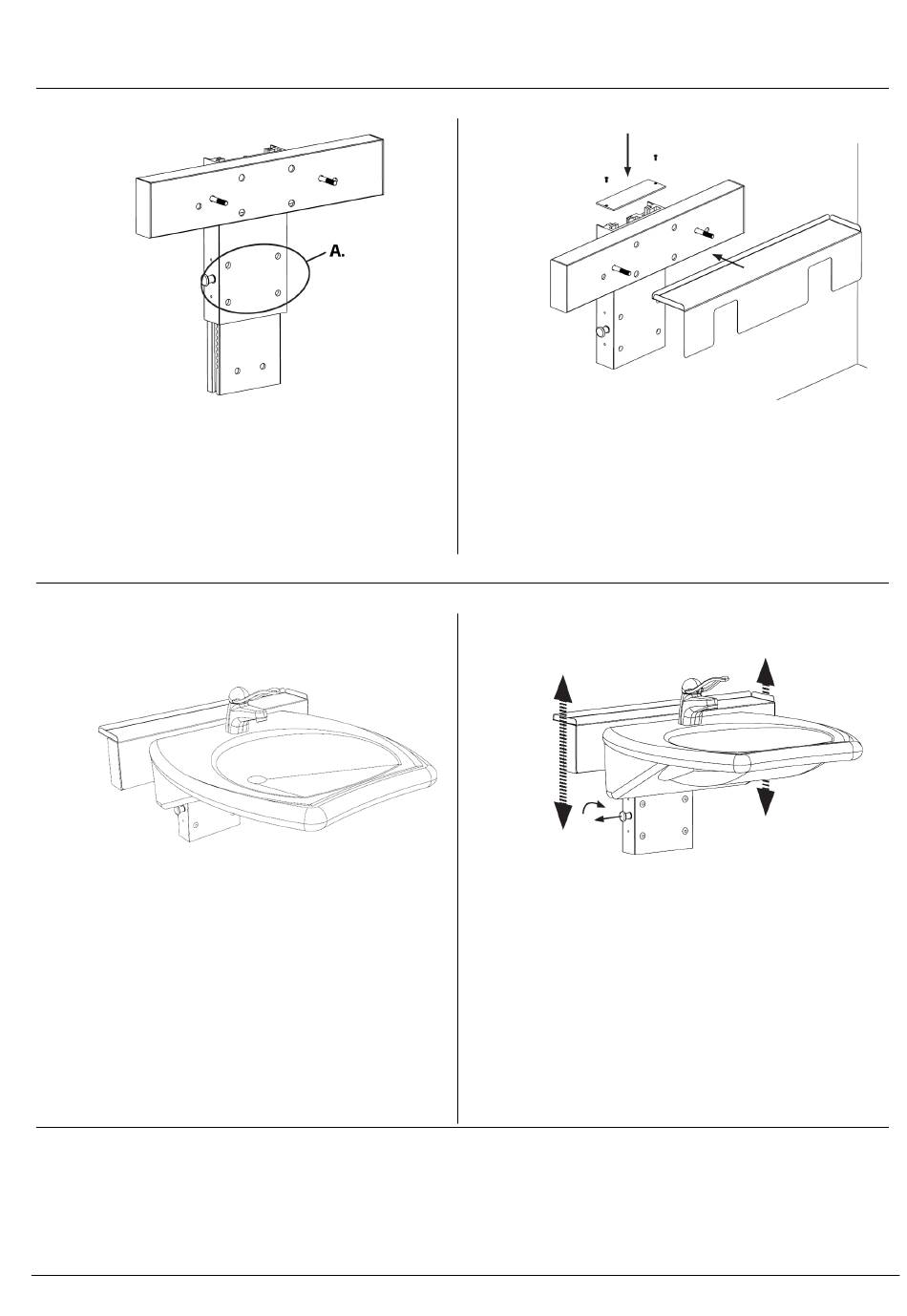 A.